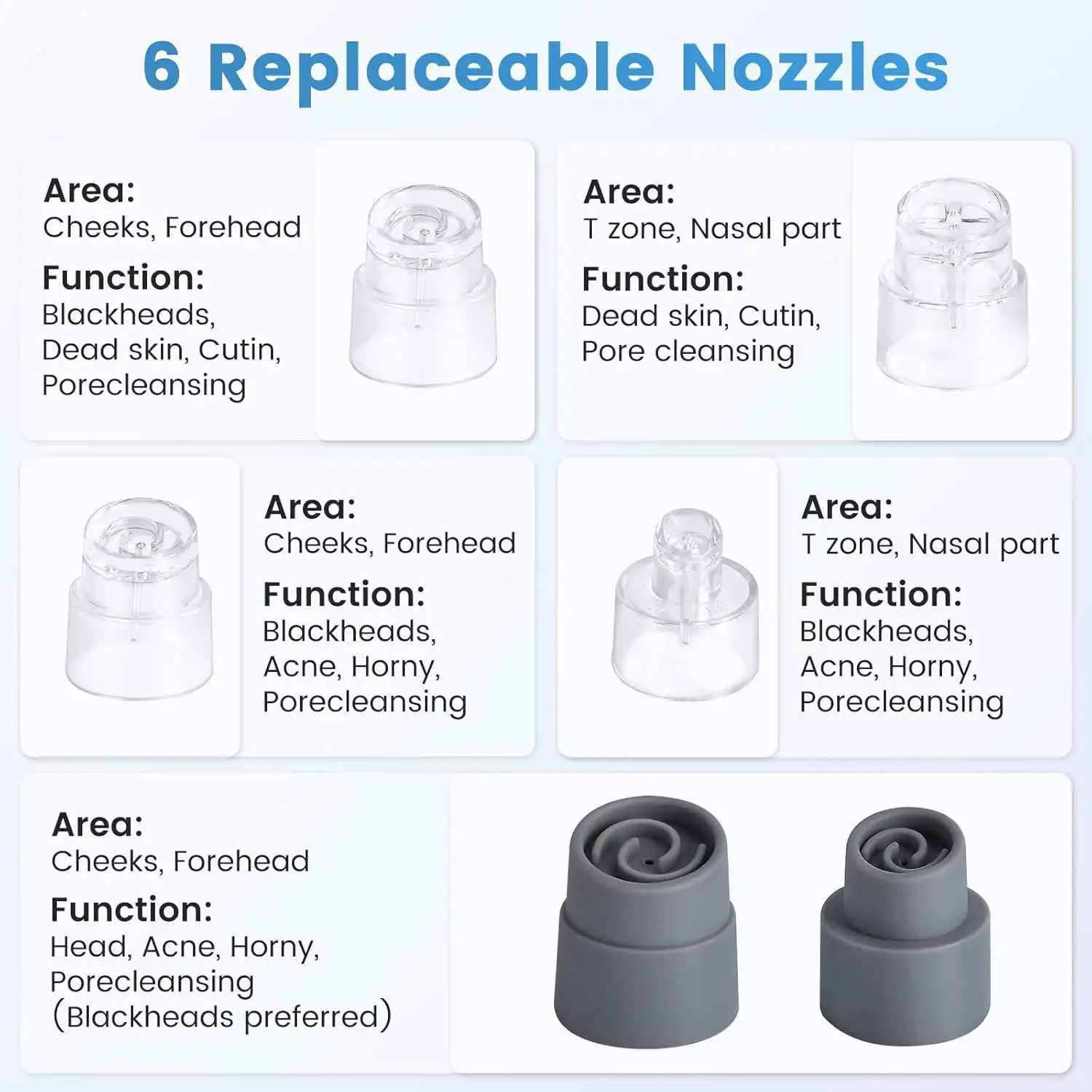 6 Replaceable Nozzles

Area:
Cheeks, Forehead
Function:
Blackheads, Dead skin, Cutin, Porecleansing

Area:
T zone, Nasal part
Function:
Dead skin, Cutin, Pore cleansing

Area:
Cheeks, Forehead
Function:
Blackheads, Acne, Horny, Porecleansing

Area:
T zone, Nasal part
Function:
Blackheads, Acne, Horny, Porecleansing

Area:
Cheeks, Forehead
Function:
Head, Acne, Horny, Porecleansing (Blackheads preferred)