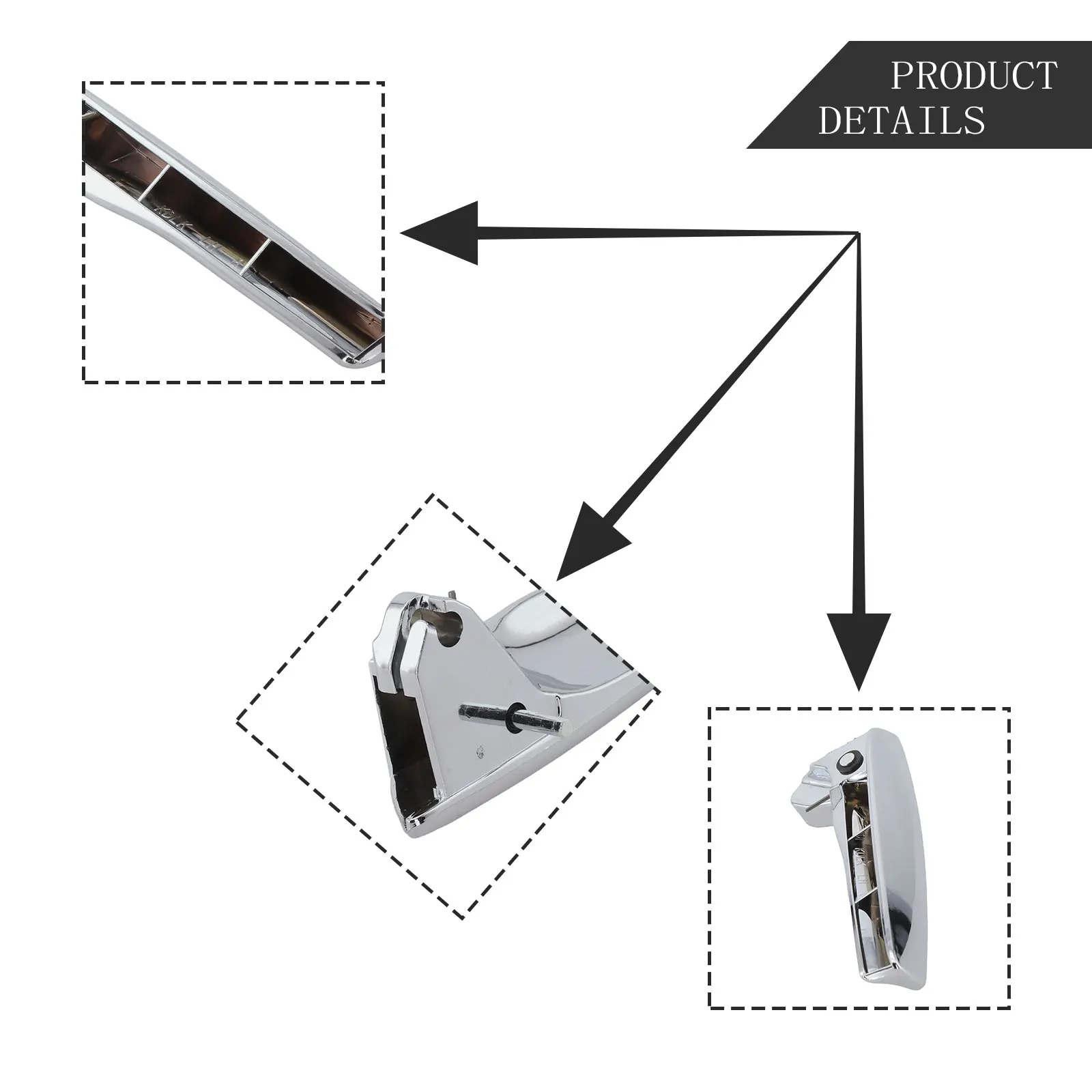 PRODUCT
DETAILS