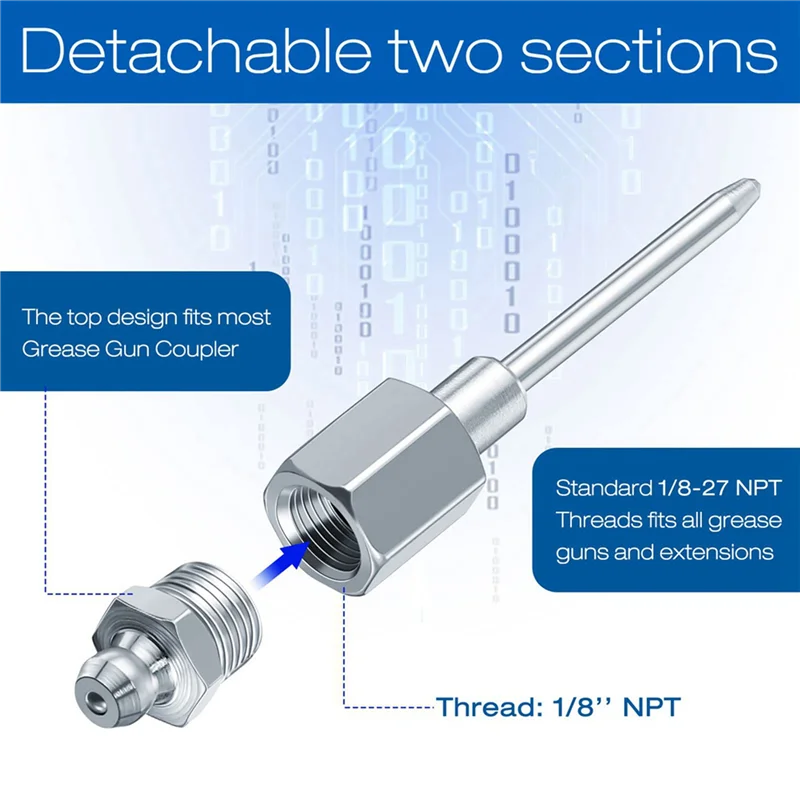 Detachable two sections

The top design fits most Grease Gun Coupler

Standard 1/8-27 NPT Threads fits all grease guns and extensions

Thread: 1/8'' NPT