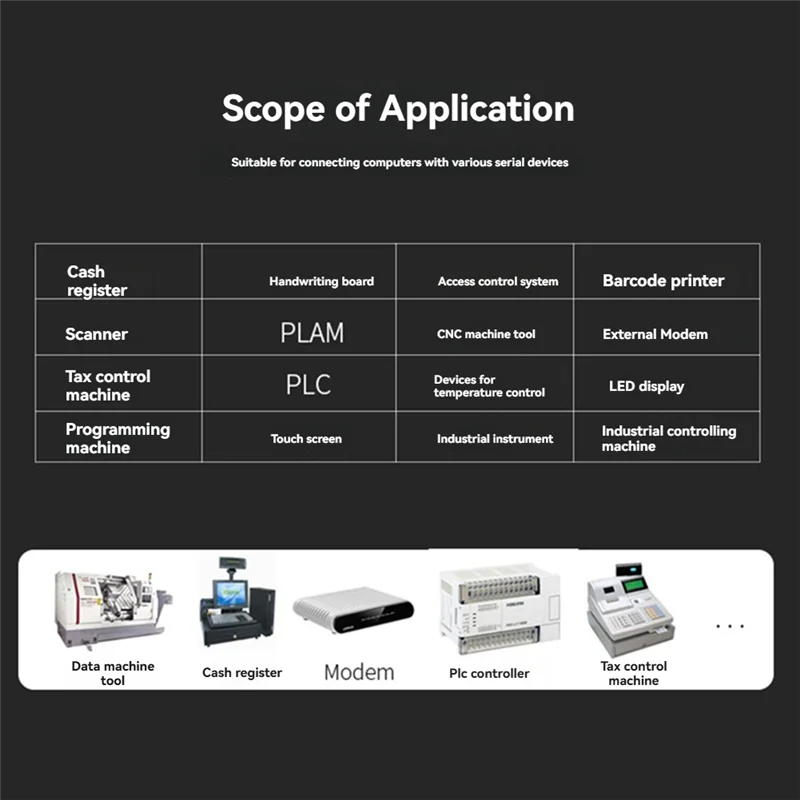 Scope of Application

Suitable for connecting computers with various serial devices

| Cash register | Handwriting board | Access control system | Barcode printer |
|---|---|---|---|
| Scanner | PLAM | CNC machine tool | External Modem |
| Tax control machine | PLC | Devices for temperature control | LED display |
| Programming machine | Touch screen | Industrial instrument | Industrial controlling machine |

Data machine tool
Cash register
Modem
Plc controller
Tax control machine
...