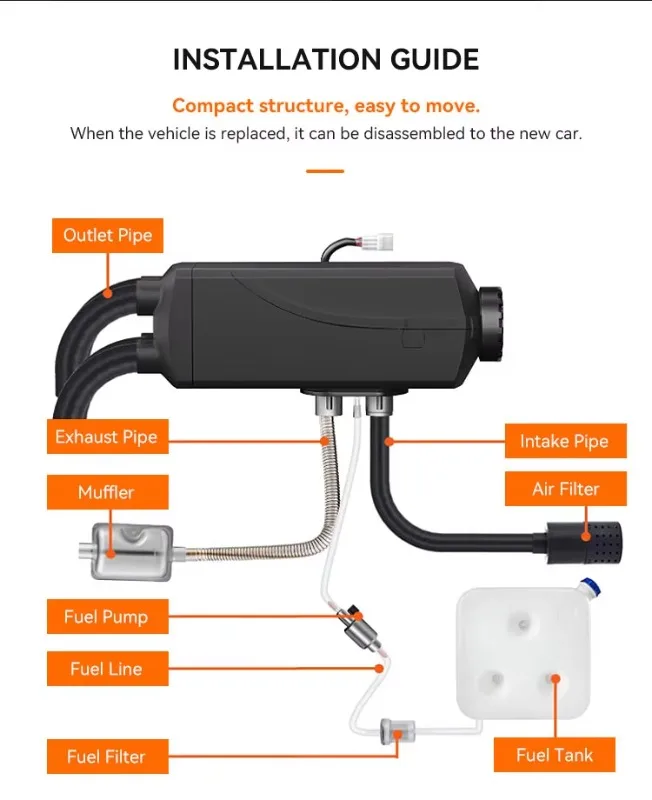 INSTALLATION GUIDE

Compact structure, easy to move.

When the vehicle is replaced, it can be disassembled to the new car.

Outlet Pipe

Exhaust Pipe

Intake Pipe

Muffler

Air Filter

Fuel Pump

Fuel Line

Fuel Filter

Fuel Tank