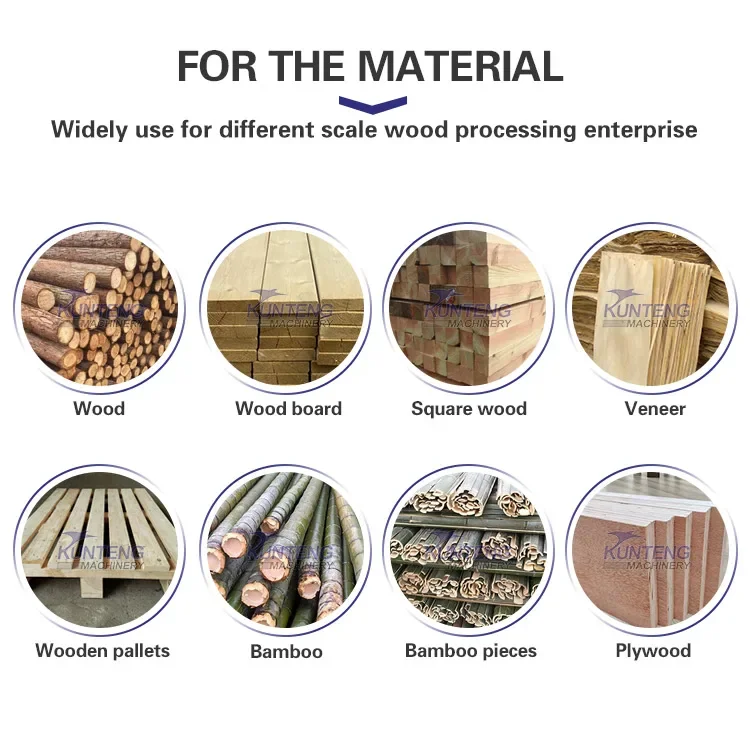 FOR THE MATERIAL

Widely use for different scale wood processing enterprise

KUNTENG MACHINERY

Wood

KUNTENG MACHINERY

Wood board

KUNTENG MACHINERY

Square wood

KUNTENG MACHINERY

Veneer

KUNTENG MACHINERY

Wooden pallets

KUNTENG MACHINERY

Bamboo

KUNTENG MACHINERY

Bamboo pieces

KUNTENG MACHINERY

Plywood