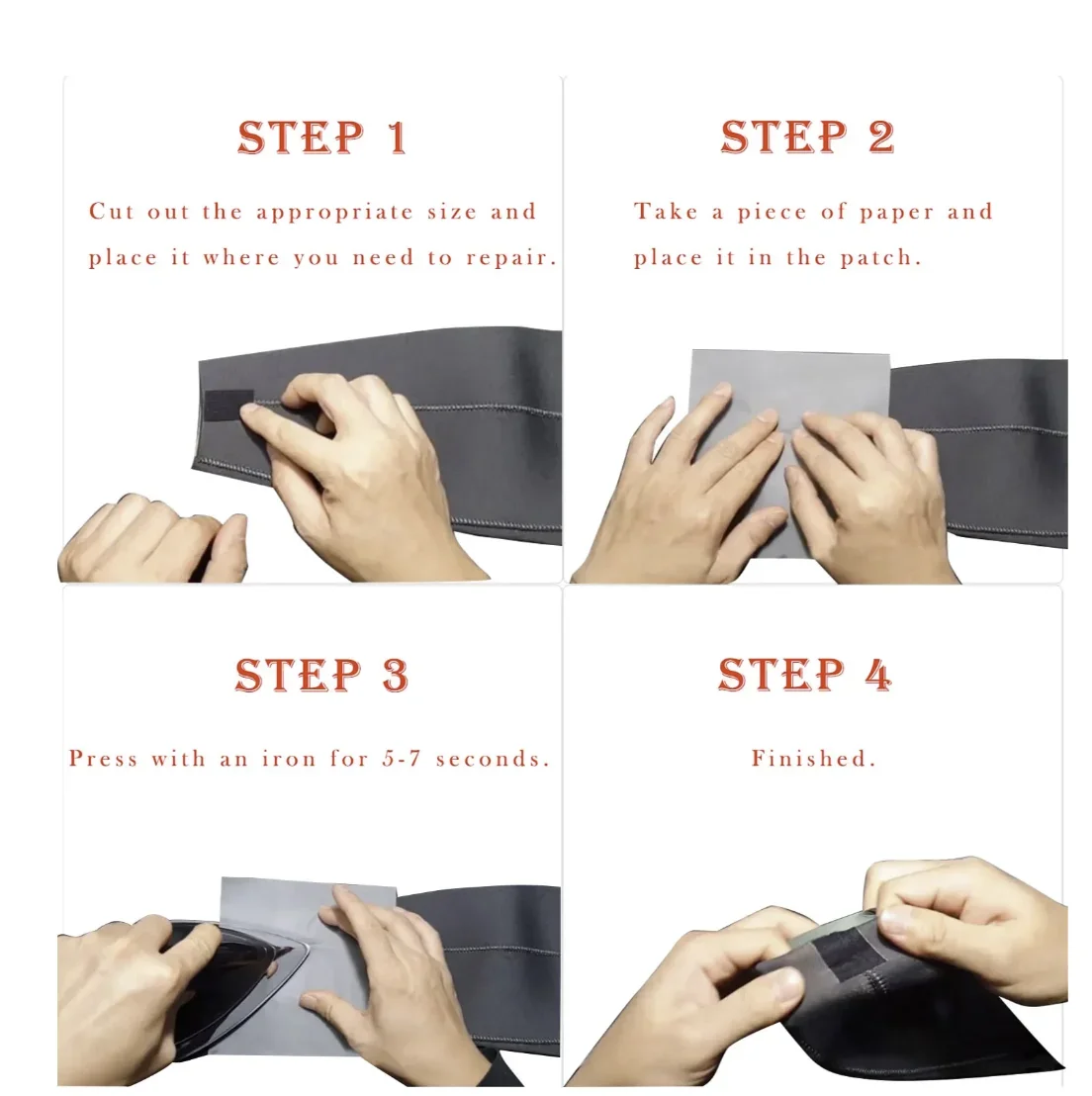 STEP 1

Cut out the appropriate size and place it where you need to repair.

STEP 2

Take a piece of paper and place it in the patch.

STEP 3

Press with an iron for 5-7 seconds.

STEP 4

Finished.