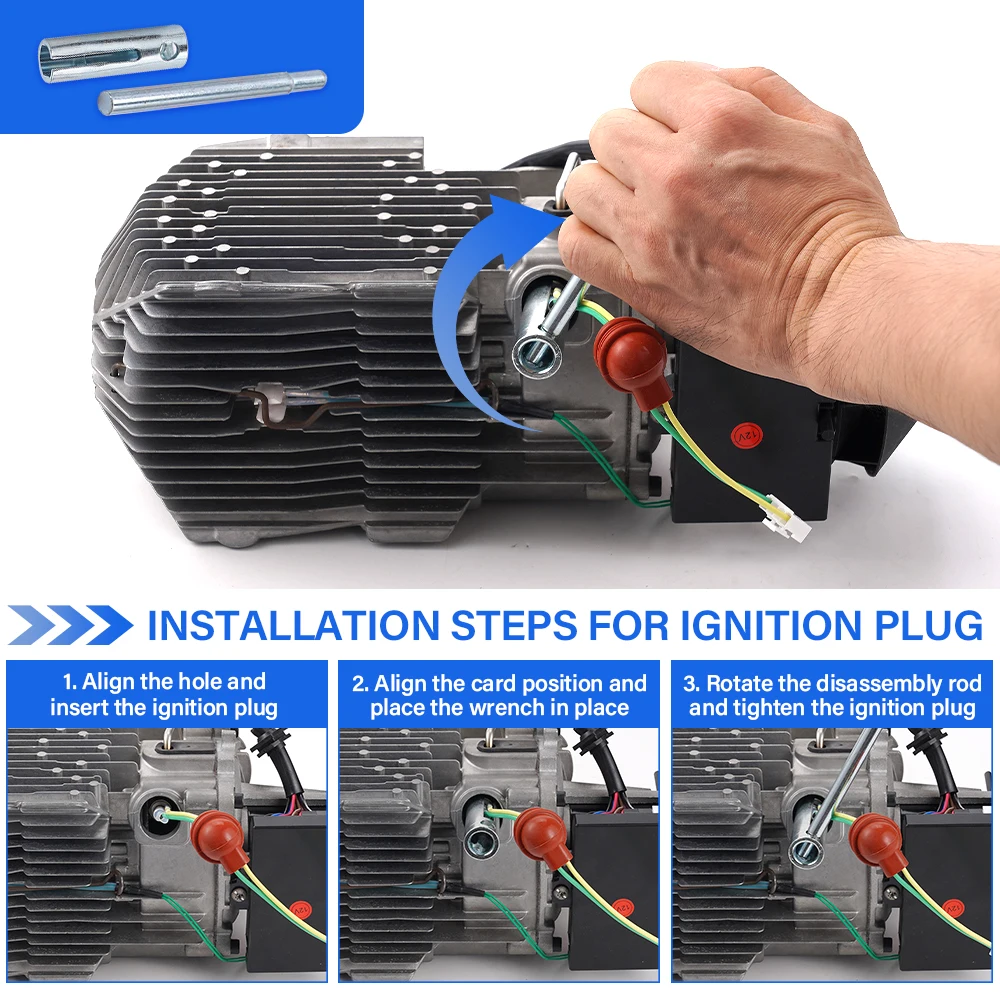 12V

INSTALLATION STEPS FOR IGNITION PLUG

1. Align the hole and insert the ignition plug

2. Align the card position and place the wrench in place

3. Rotate the disassembly rod and tighten the ignition plug

12V

12V

12V