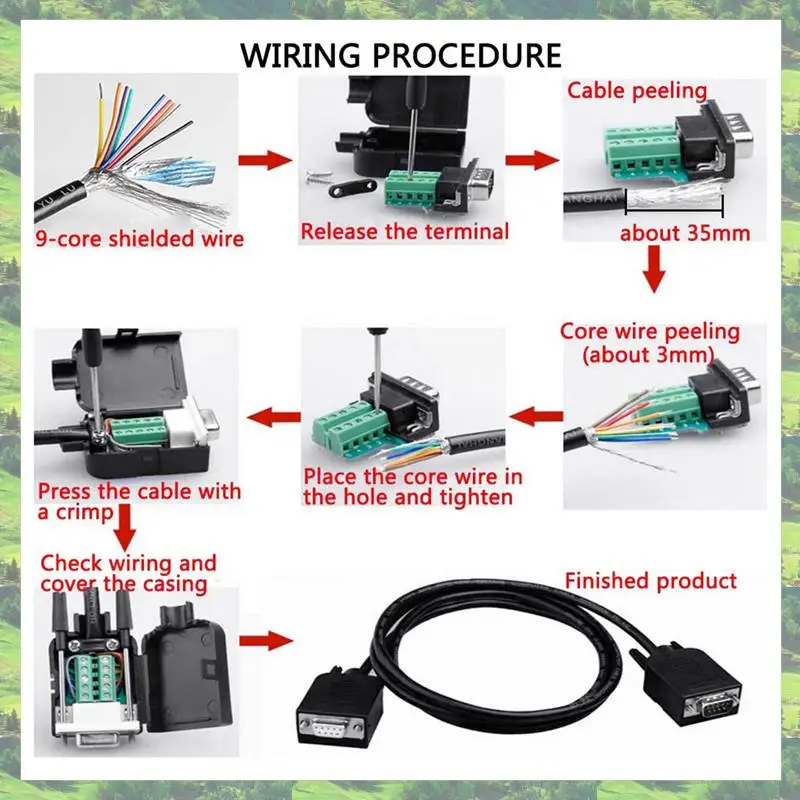 WIRING PROCEDURE

9-core shielded wire

Release the terminal

Cable peeling

about 35mm

Core wire peeling (about 3mm)

Place the core wire in the hole and tighten

Press the cable with a crimp

Check wiring and cover the casing

Finished product