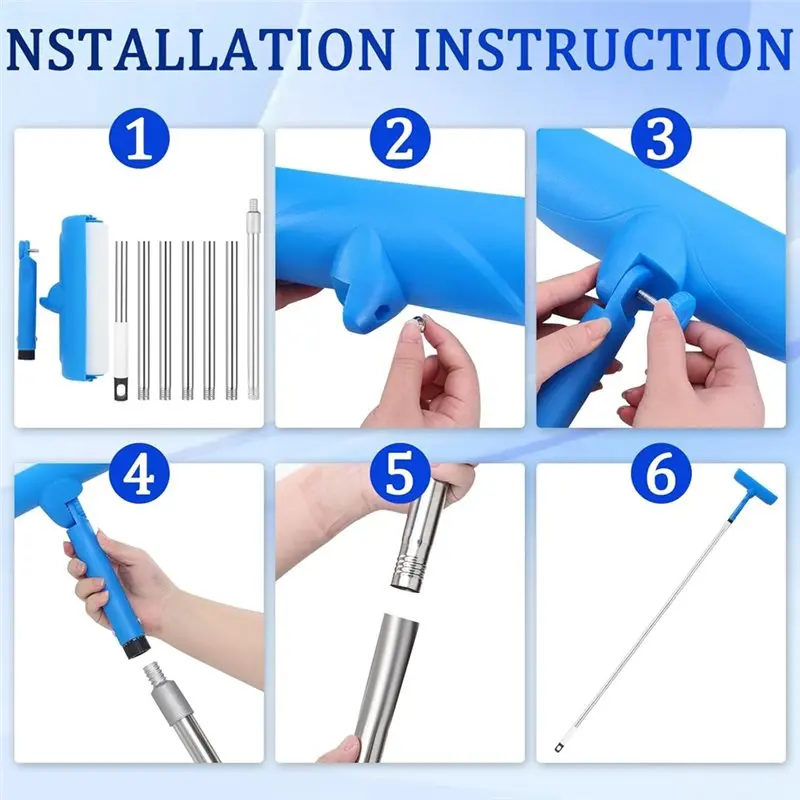 NSTALLATION INSTRUCTION

1

2

3

4

5

6