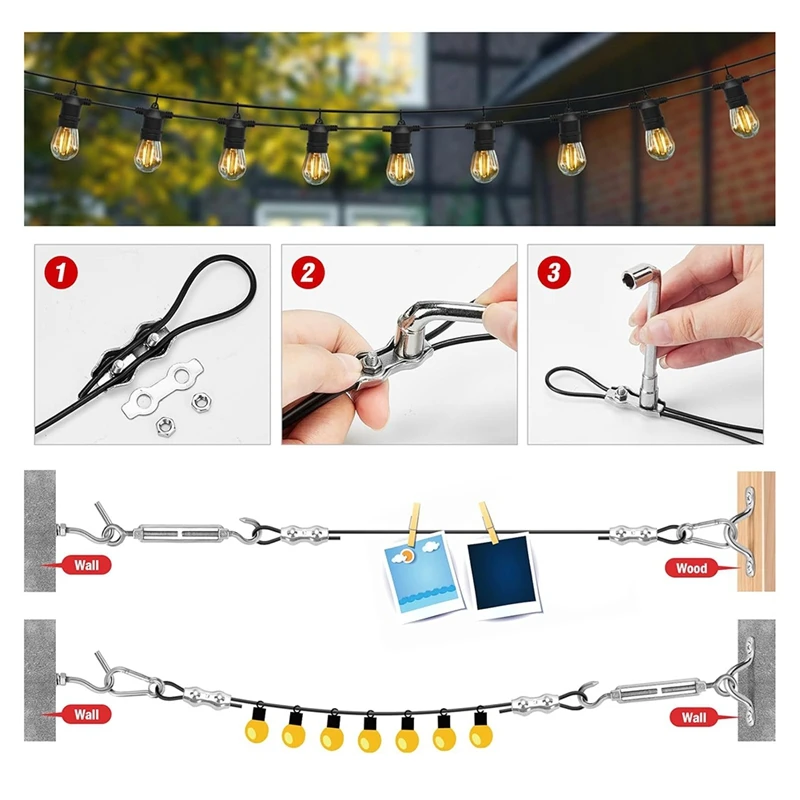 1

2

3

Wall

Wood

Wall

Wall