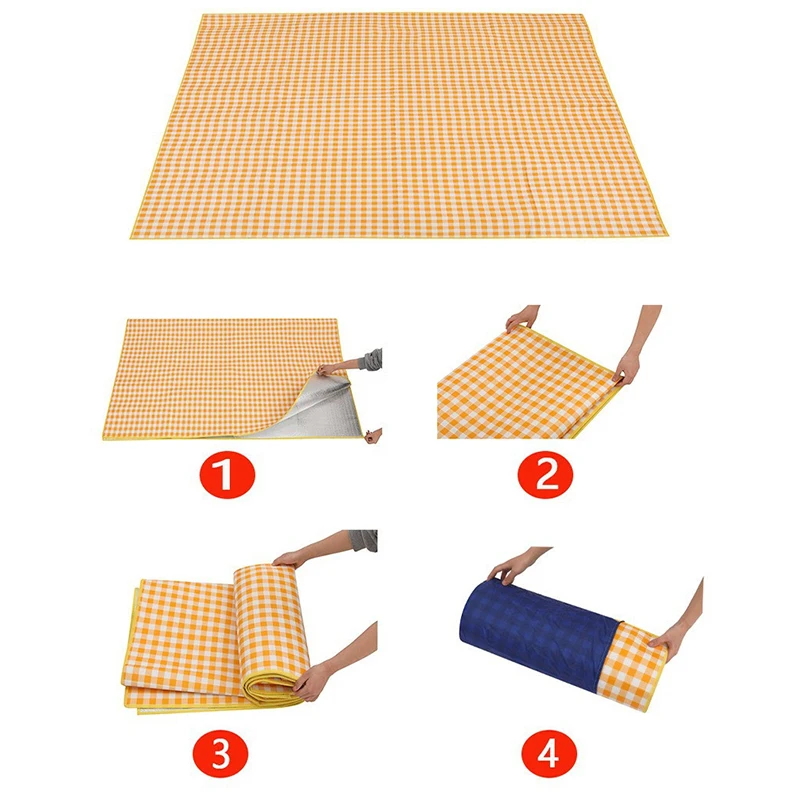 1

2

3

4