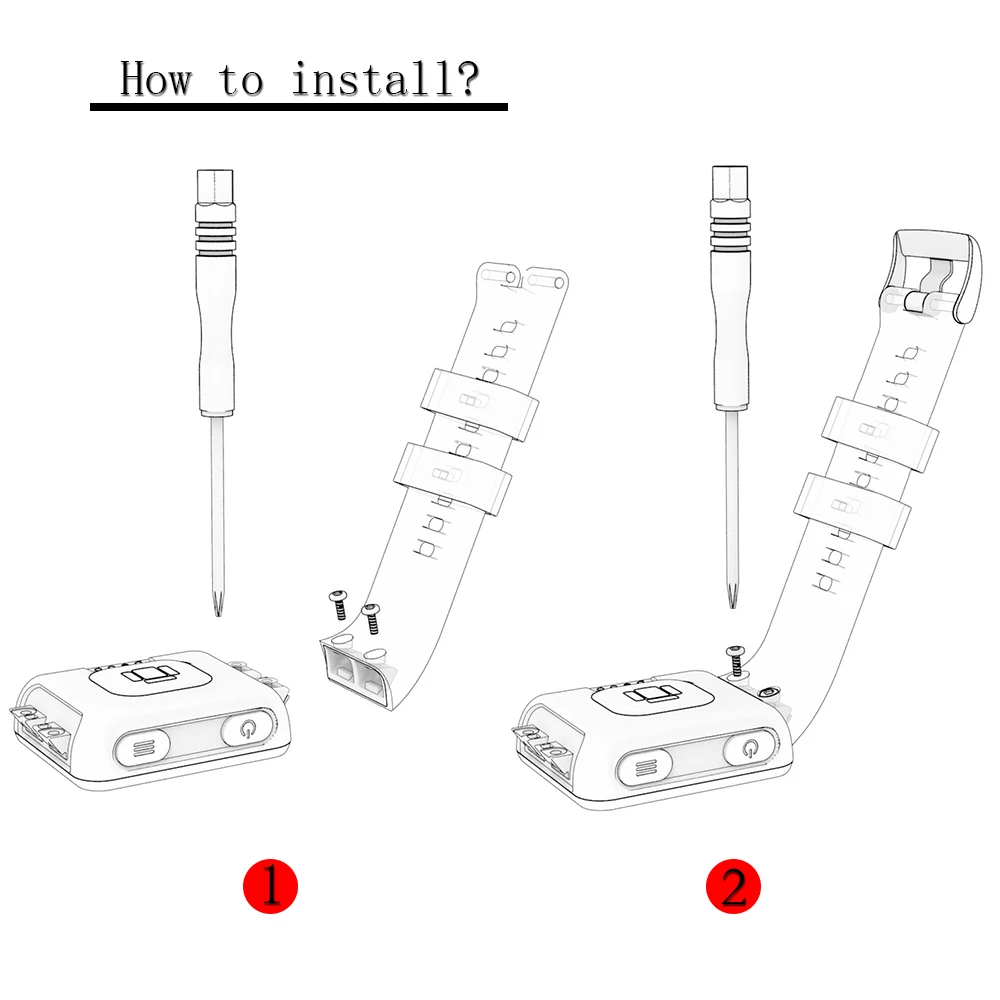 How to install?

1

2