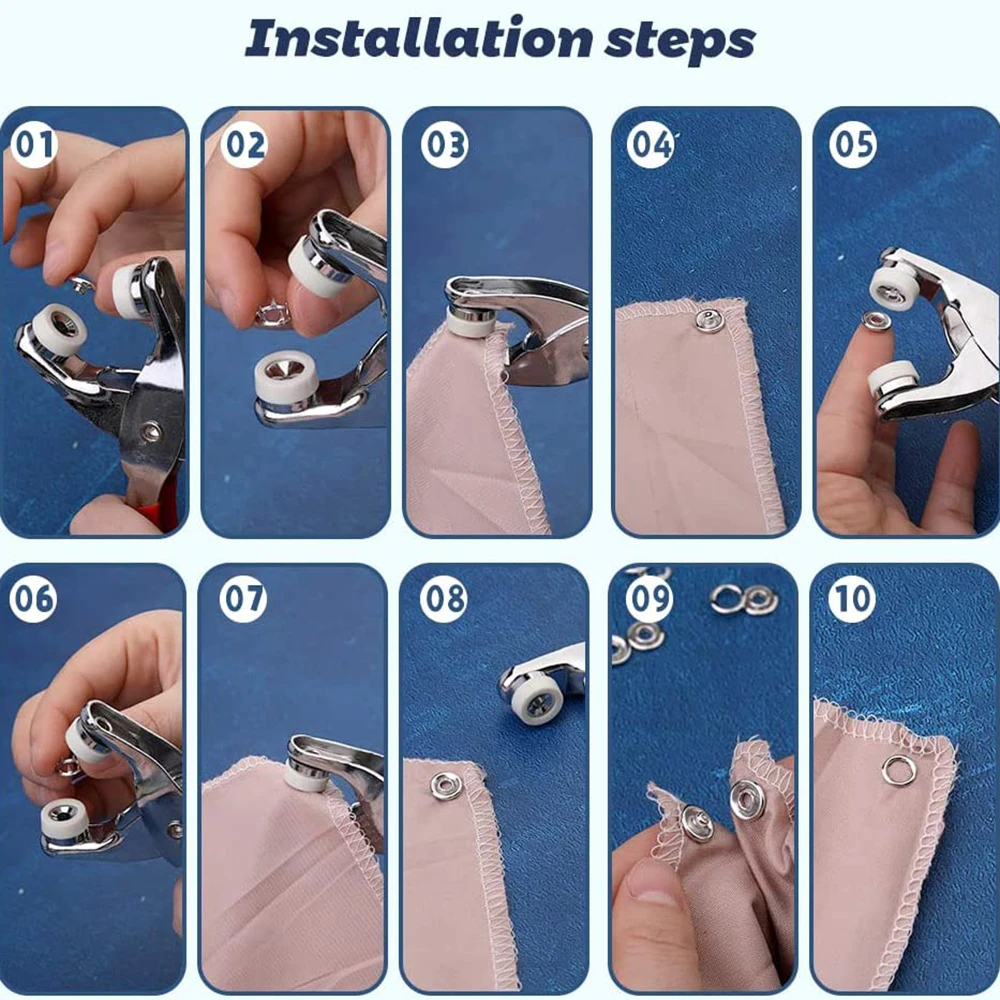 Installation steps

01

02

03

04

05

06

07

08

09

10