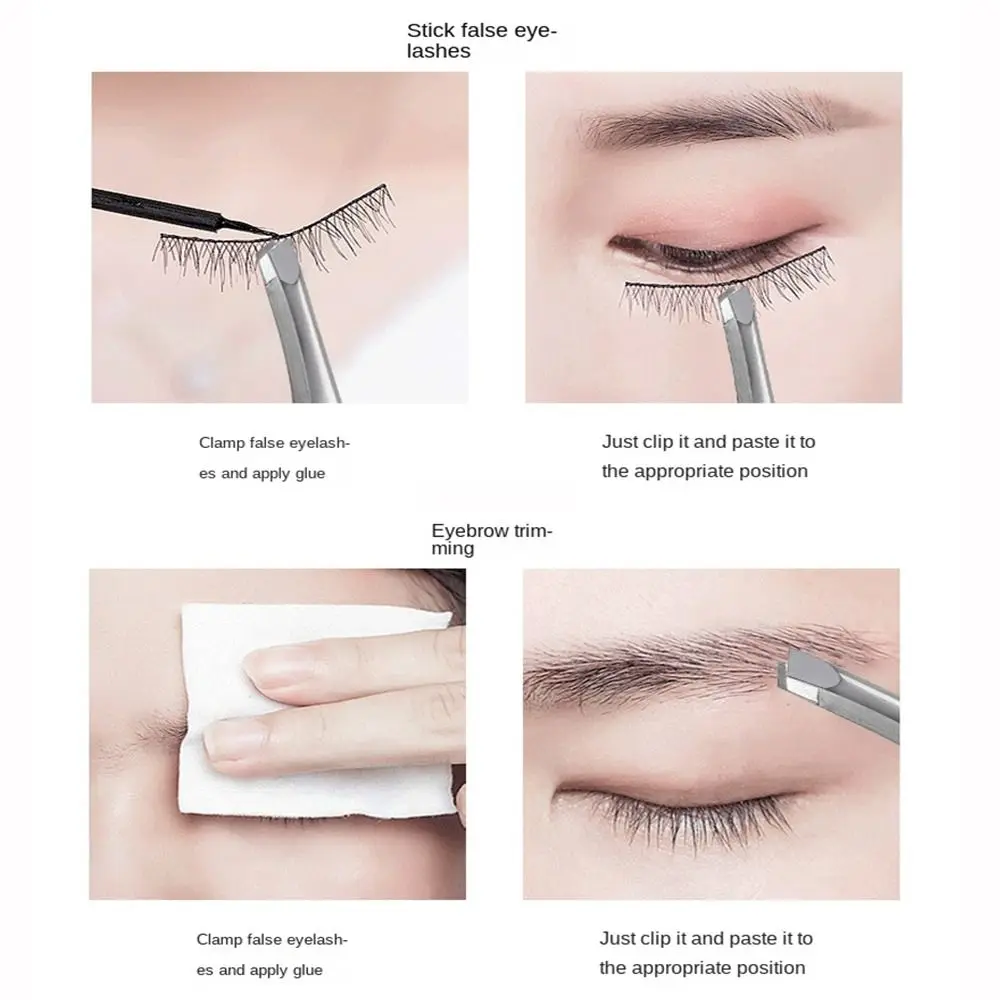 Stick false eyelashes

Clamp false eyelashes and apply glue

Just clip it and paste it to the appropriate position

Eyebrow trimming

Clamp false eyelashes and apply glue

Just clip it and paste it to the appropriate position