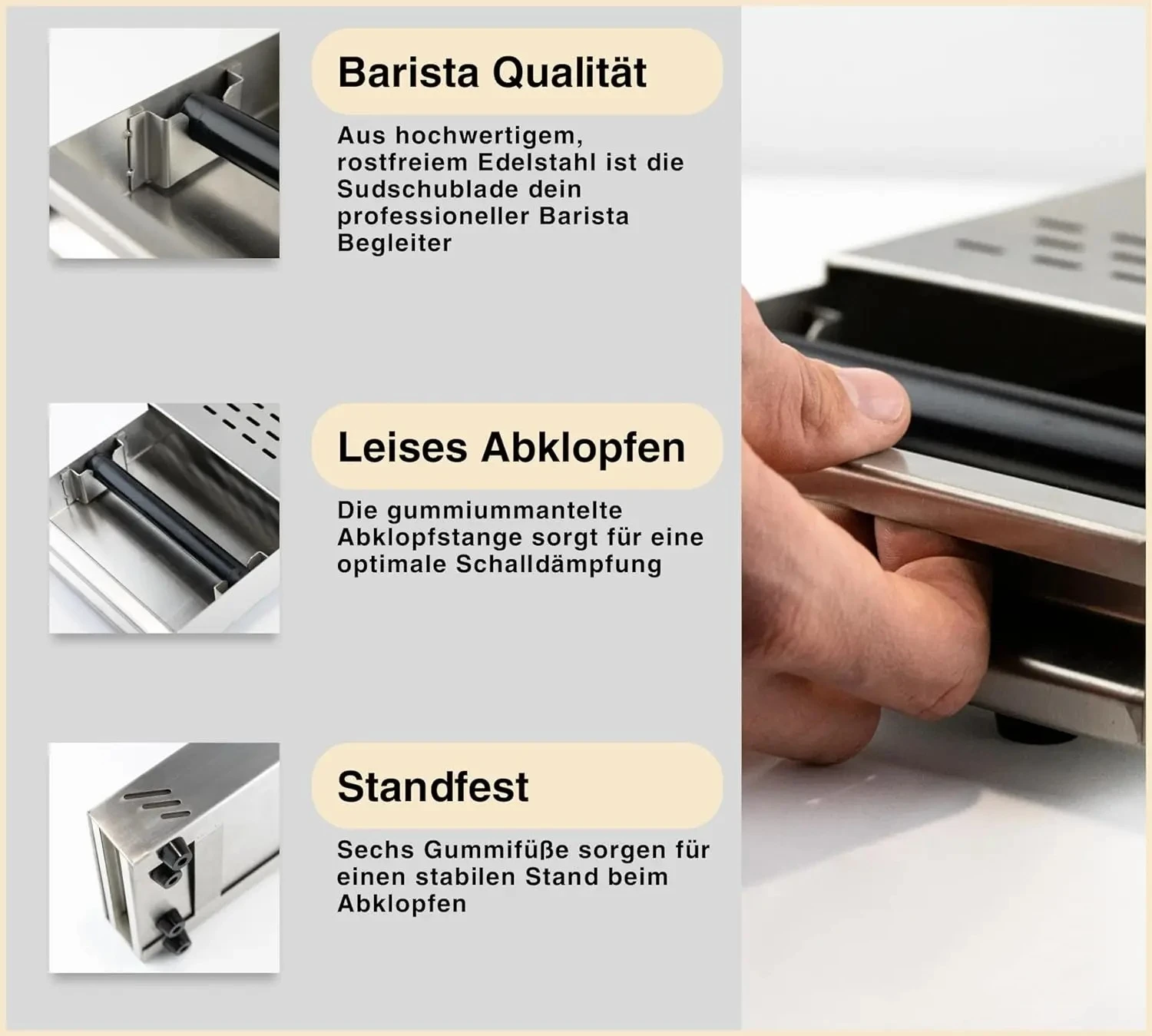 Barista Qualität

Aus hochwertigem, rostfreiem Edelstahl ist die Sudschublade dein professioneller Barista Begleiter

Leises Abklopfen

Die gummiummantelte Abklopfstange sorgt für eine optimale Schalldämpfung

Standfest

Sechs Gummifüße sorgen für einen stabilen Stand beim Abklopfen