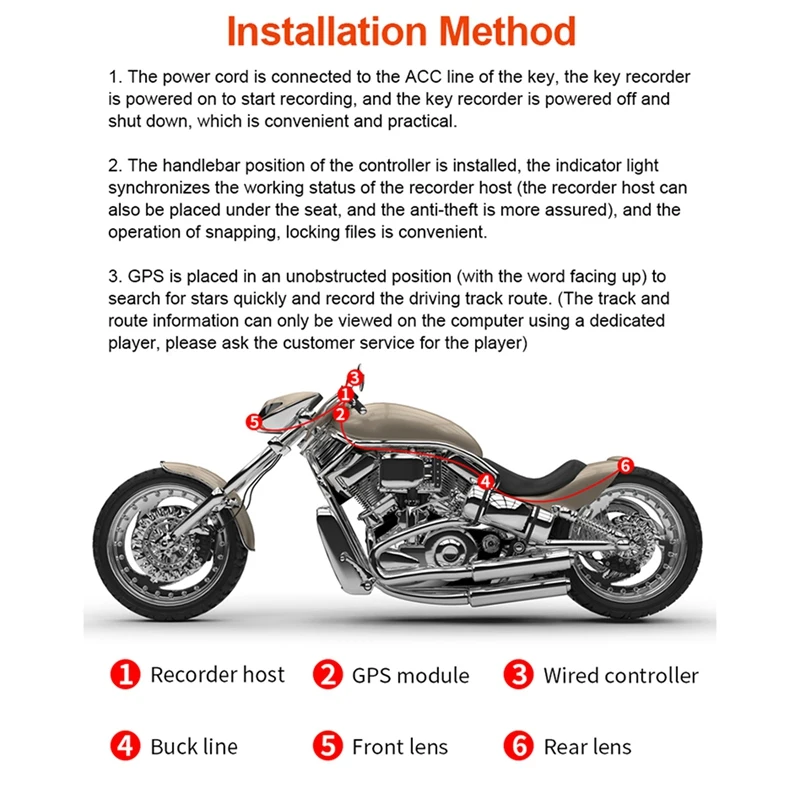 Installation Method

1. The power cord is connected to the ACC line of the key, the key recorder is powered on to start recording, and the key recorder is powered off and shut down, which is convenient and practical.

2. The handlebar position of the controller is installed, the indicator light synchronizes the working status of the recorder host (the recorder host can also be placed under the seat, and the anti-theft is more assured), and the operation of snapping, locking files is convenient.

3. GPS is placed in an unobstructed position (with the word facing up) to search for stars quickly and record the driving track route. (The track and route information can only be viewed on the computer using a dedicated player, please ask the customer service for the player)

3
1
2
5
4
6

1 Recorder host
2 GPS module
3 Wired controller

4 Buck line
5 Front lens
6 Rear lens