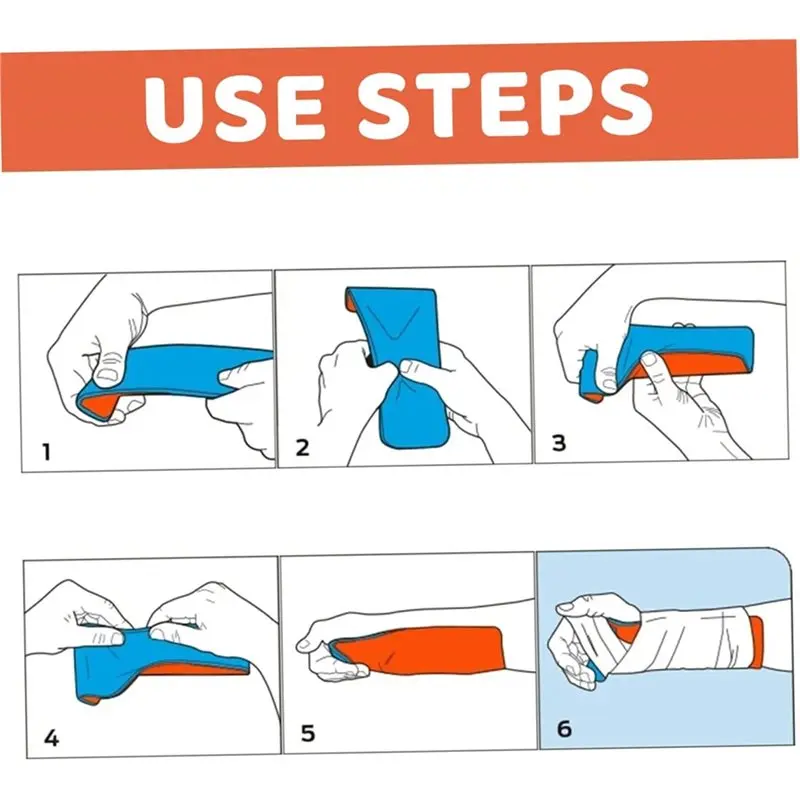 USE STEPS

1

2

3

4

5

6