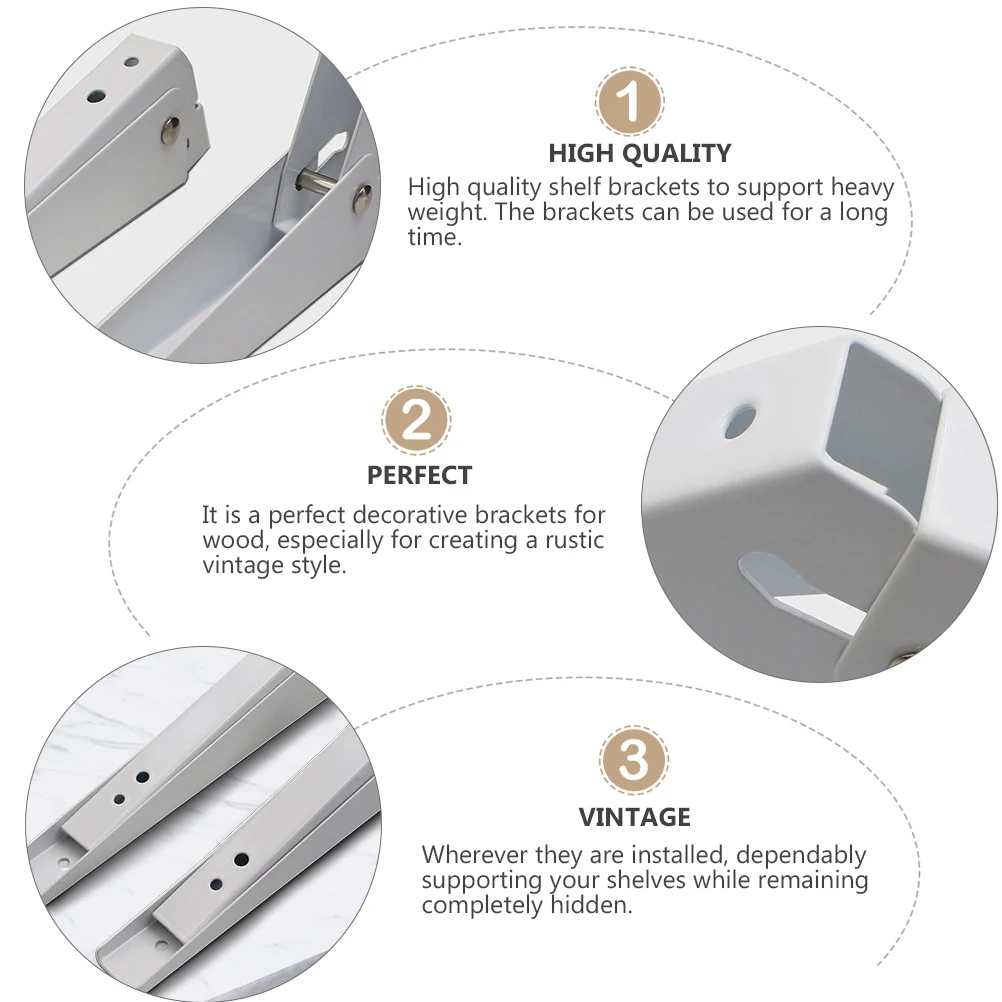 1

HIGH QUALITY

High quality shelf brackets to support heavy weight. The brackets can be used for a long time.

2

PERFECT

It is a perfect decorative brackets for wood, especially for creating a rustic vintage style.

3

VINTAGE

Wherever they are installed, dependably supporting your shelves while remaining completely hidden.