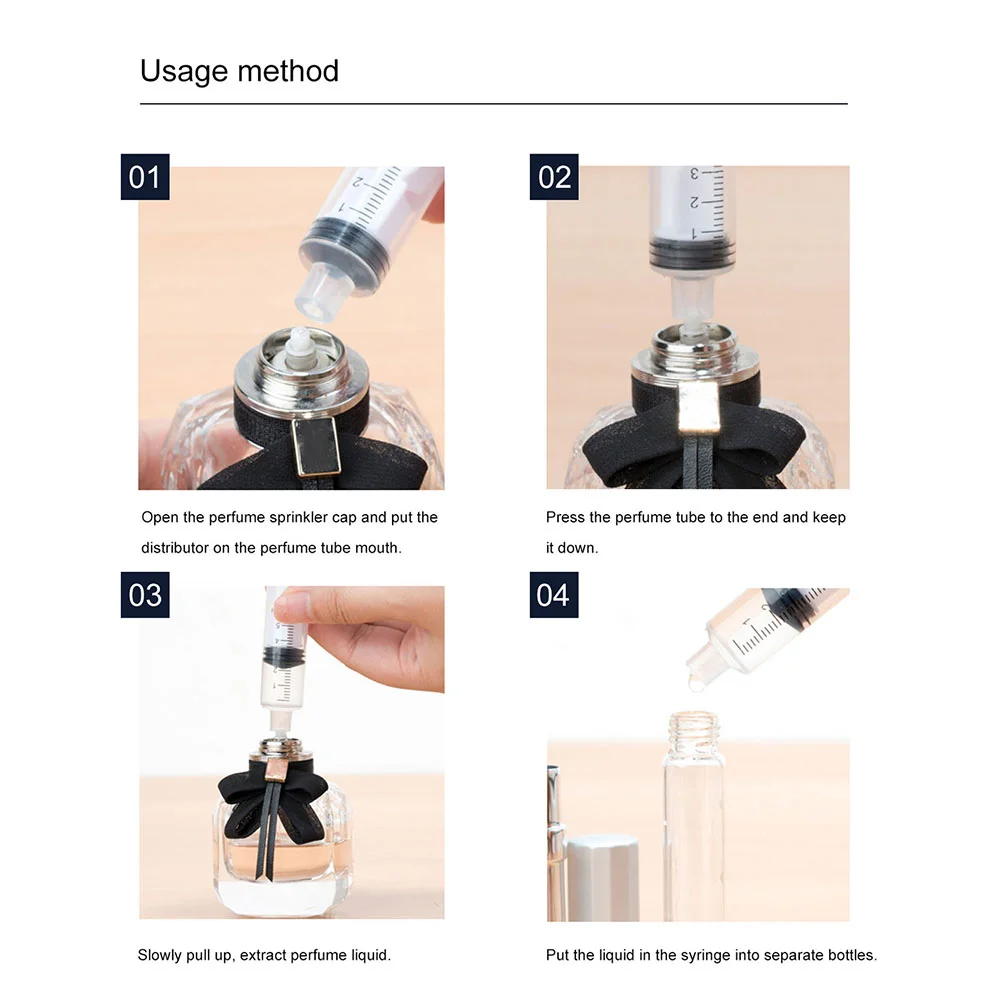 Usage method

01

Open the perfume sprinkler cap and put the distributor on the perfume tube mouth.

02

Press the perfume tube to the end and keep it down.

03

Slowly pull up, extract perfume liquid.

04

Put the liquid in the syringe into separate bottles.