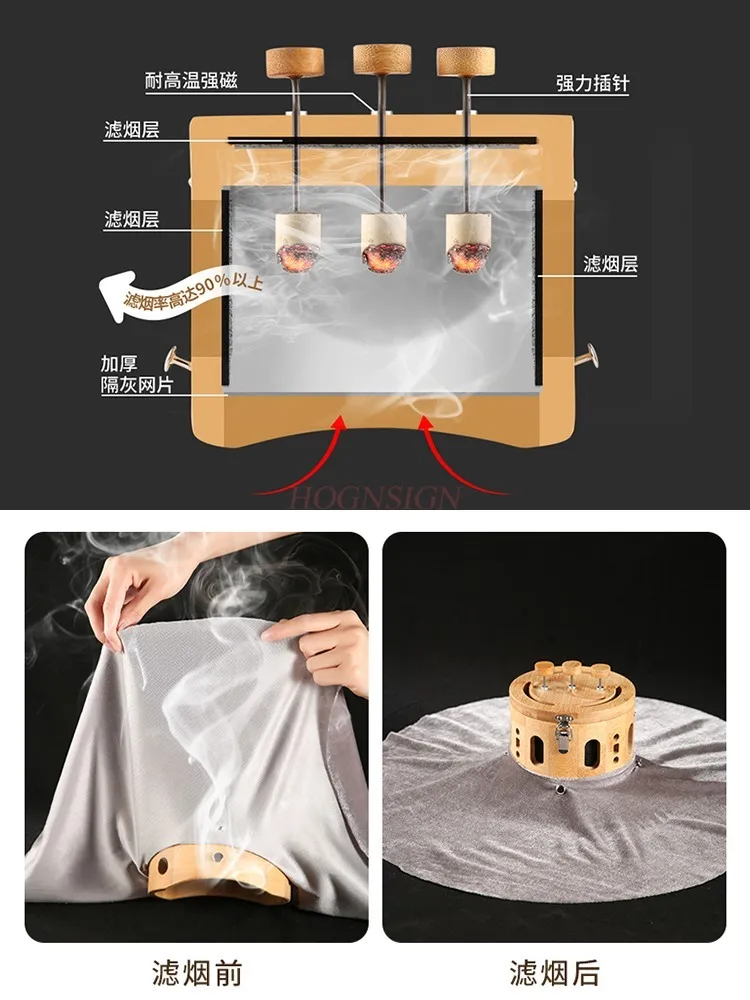 耐高温强磁

强力插针

滤烟层

滤烟层

滤烟层

滤烟率高达90%以上

加厚
隔灰网片

HOGNSIGN

滤烟前

滤烟后