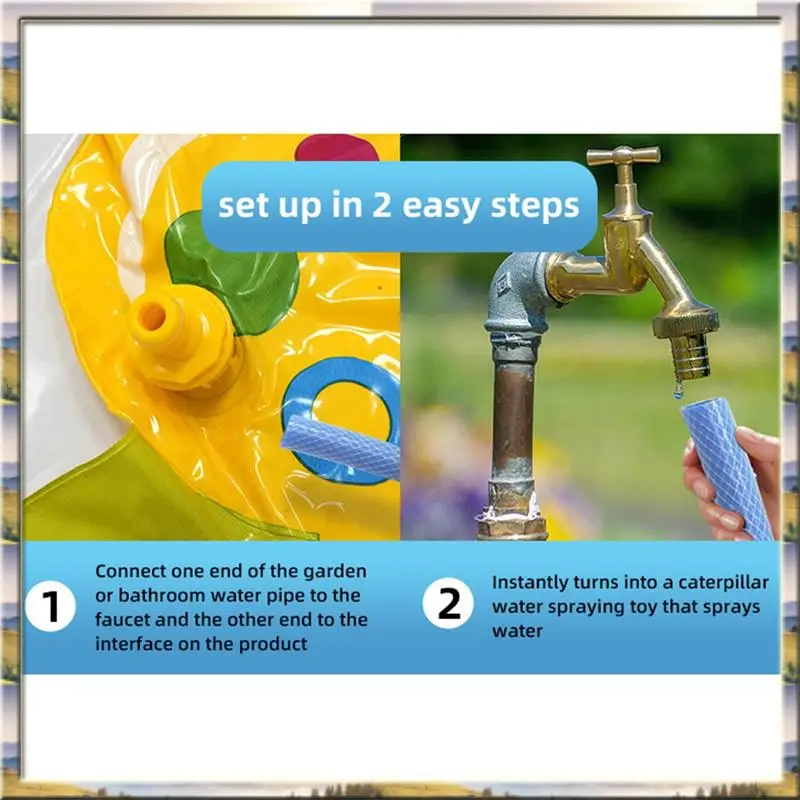 set up in 2 easy steps

1 Connect one end of the garden or bathroom water pipe to the faucet and the other end to the interface on the product

2 Instantly turns into a caterpillar water spraying toy that sprays water