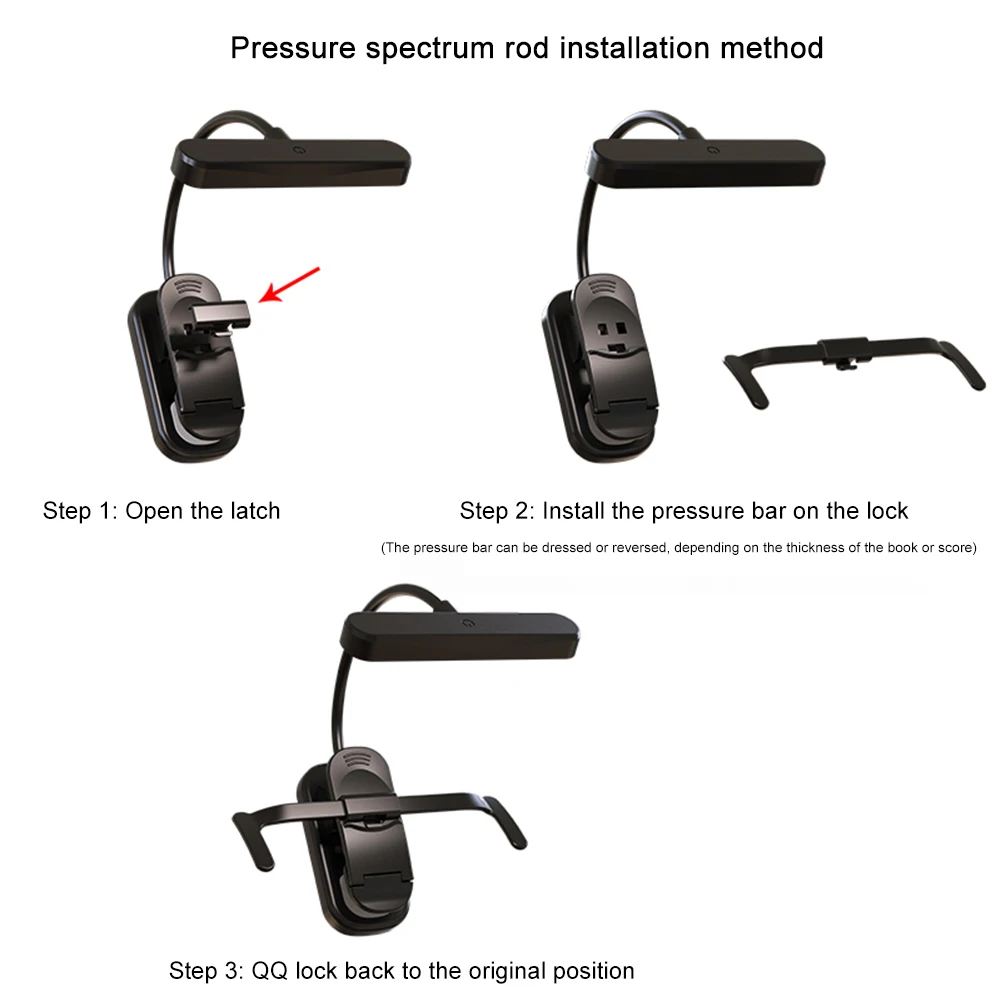 Pressure spectrum rod installation method

Step 1: Open the latch

Step 2: Install the pressure bar on the lock

(The pressure bar can be dressed or reversed, depending on the thickness of the book or score)

Step 3: QQ lock back to the original position