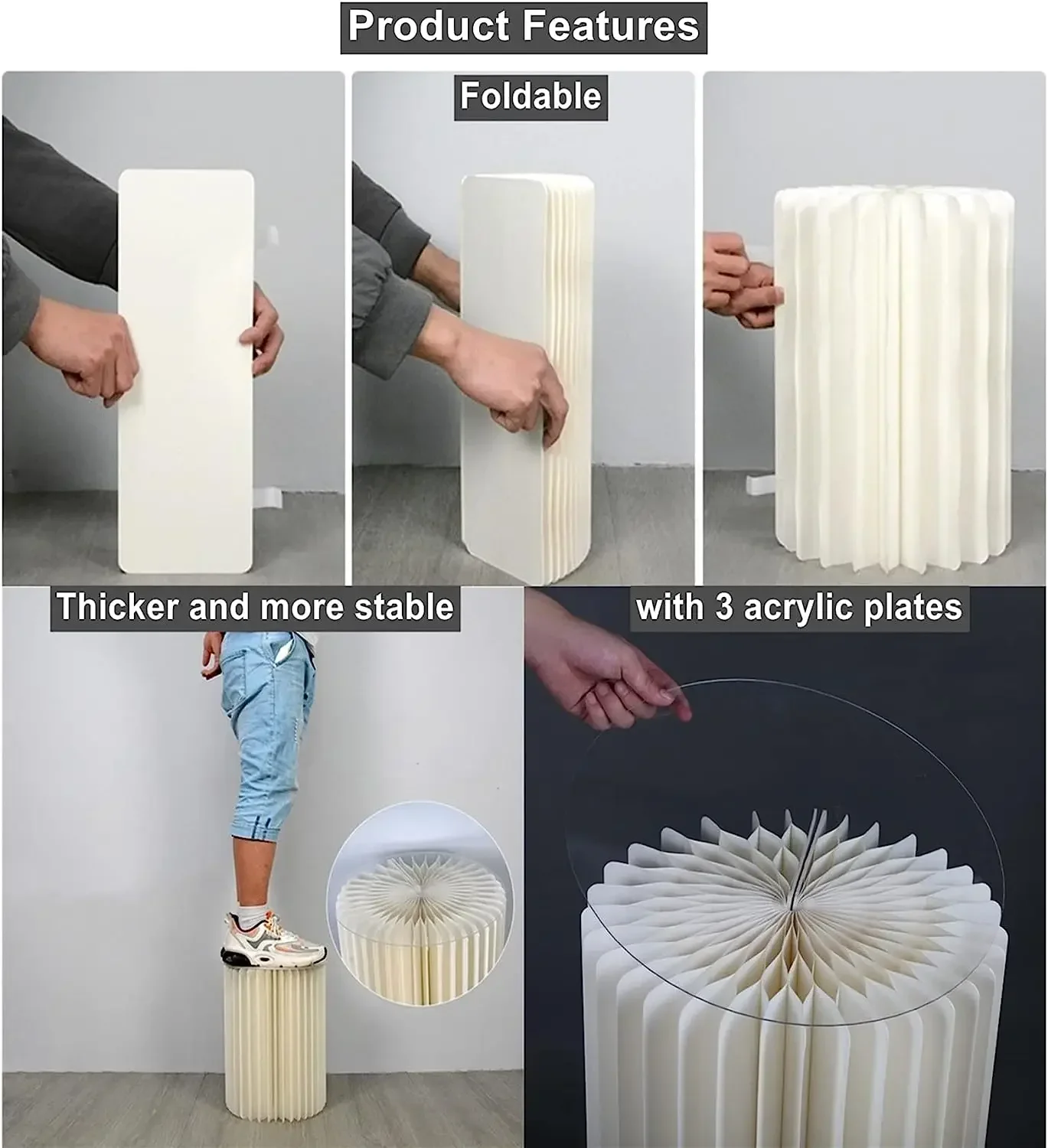 Product Features

Foldable

Thicker and more stable

with 3 acrylic plates