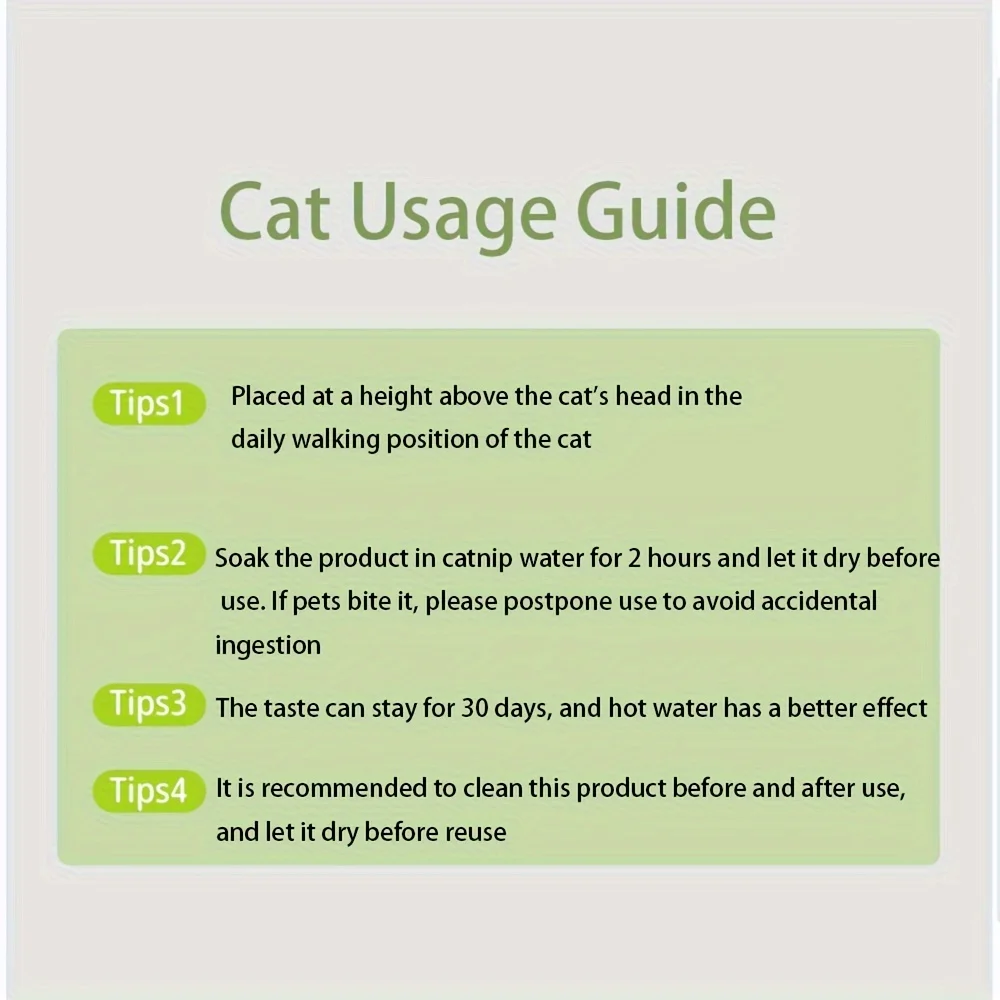 Cat Usage Guide

Tips1 Placed at a height above the cat's head in the daily walking position of the cat

Tips2 Soak the product in catnip water for 2 hours and let it dry before use. If pets bite it, please postpone use to avoid accidental ingestion

Tips3 The taste can stay for 30 days, and hot water has a better effect

Tips4 It is recommended to clean this product before and after use, and let it dry before reuse