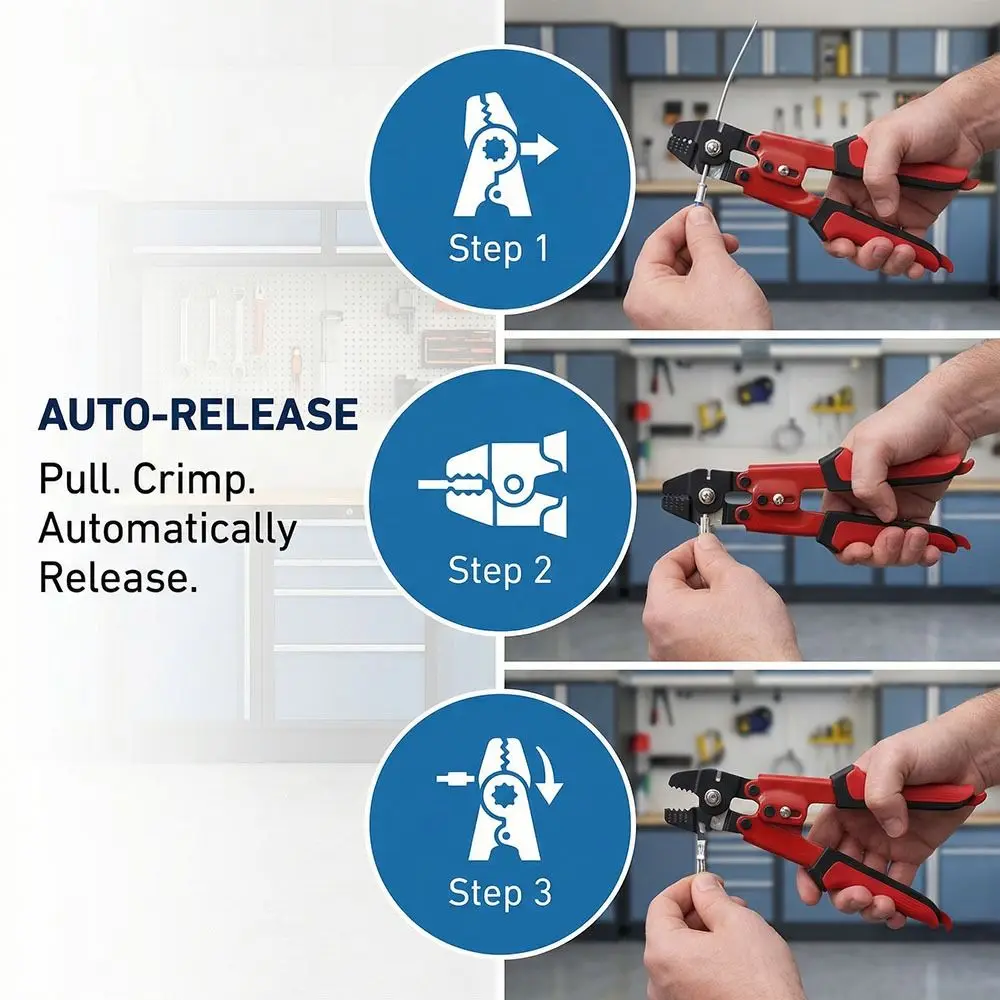 AUTO-RELEASE
Pull. Crimp. Automatically Release.

Step 1

Step 2

Step 3