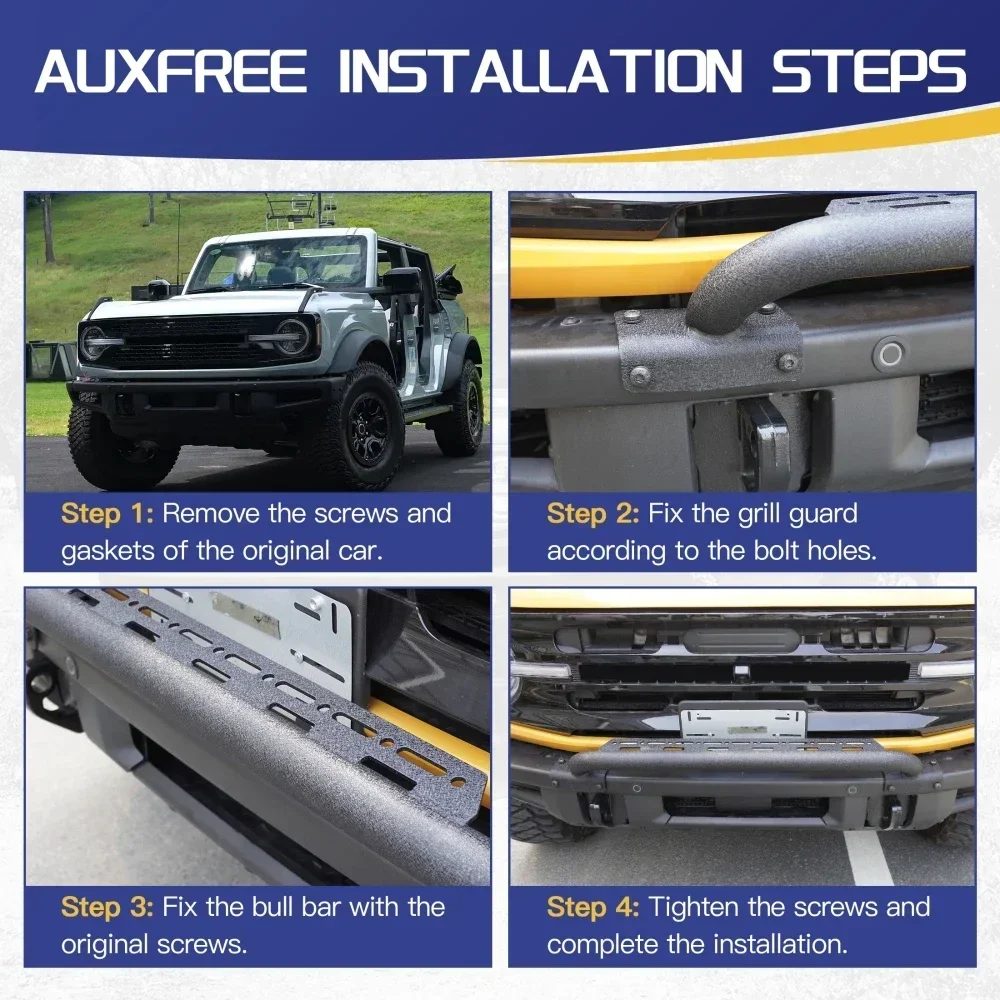 AUXFREE INSTALLATION STEPS

Step 1: Remove the screws and gaskets of the original car.

Step 2: Fix the grill guard according to the bolt holes.

Step 3: Fix the bull bar with the original screws.

Step 4: Tighten the screws and complete the installation.