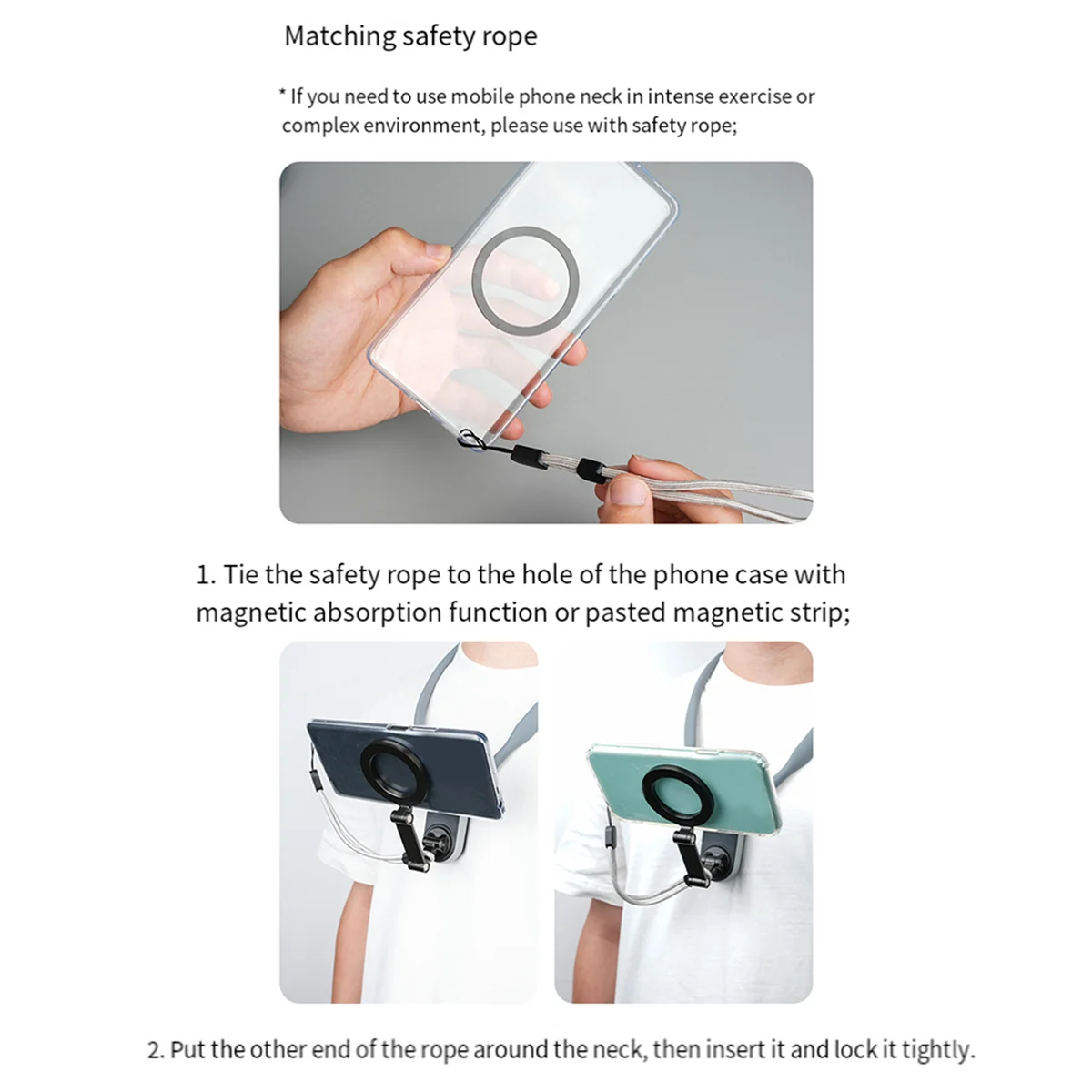 Matching safety rope

* If you need to use mobile phone neck in intense exercise or complex environment, please use with safety rope;

1. Tie the safety rope to the hole of the phone case with magnetic absorption function or pasted magnetic strip;

2. Put the other end of the rope around the neck, then insert it and lock it tightly.