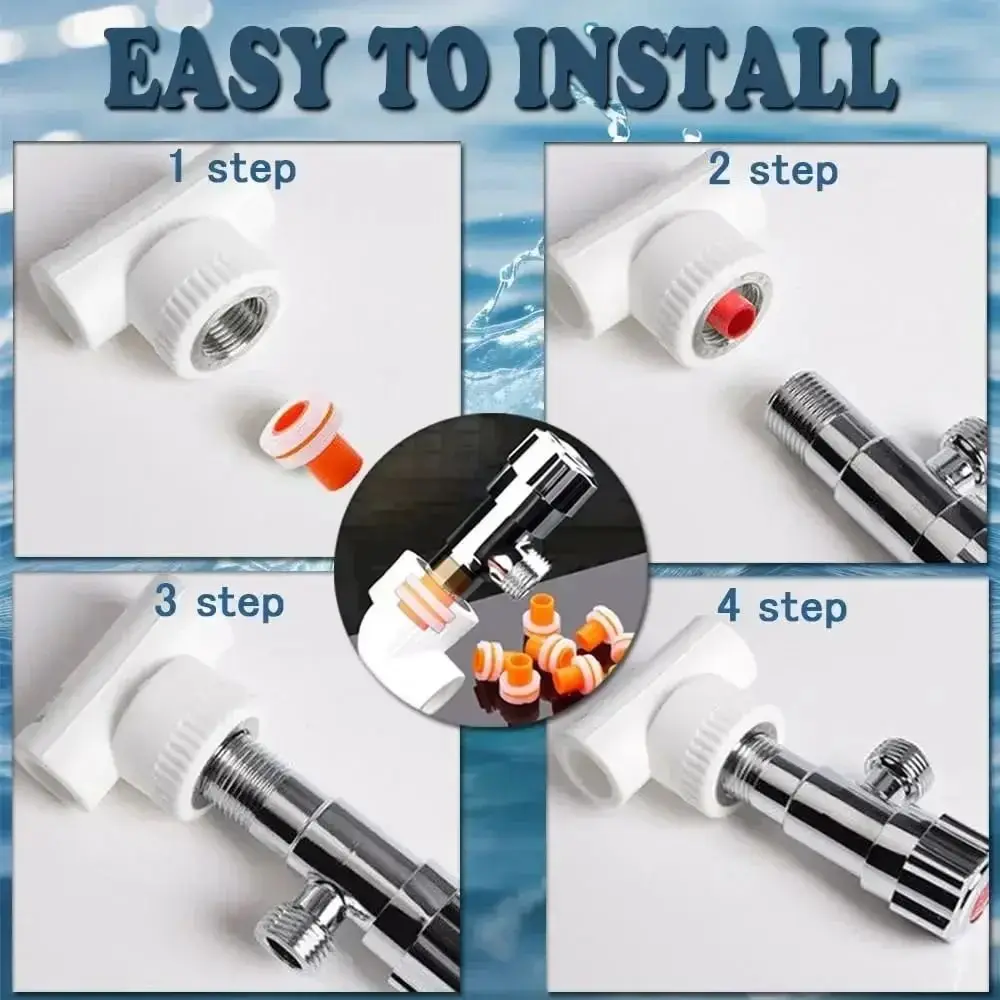 EASY TO INSTALL

1 step

2 step

3 step

4 step