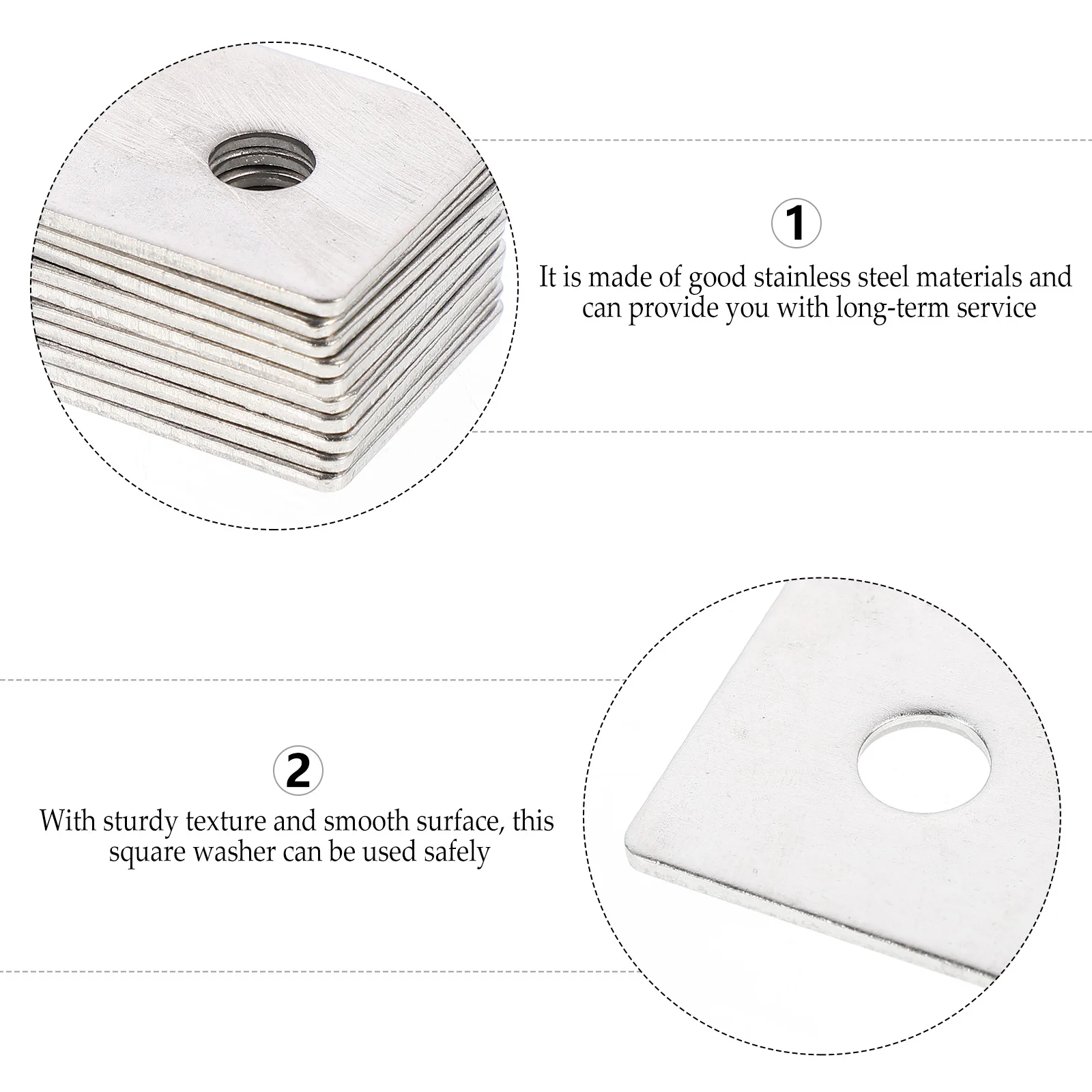 1

It is made of good stainless steel materials and can provide you with long-term service

2

With sturdy texture and smooth surface, this square washer can be used safely