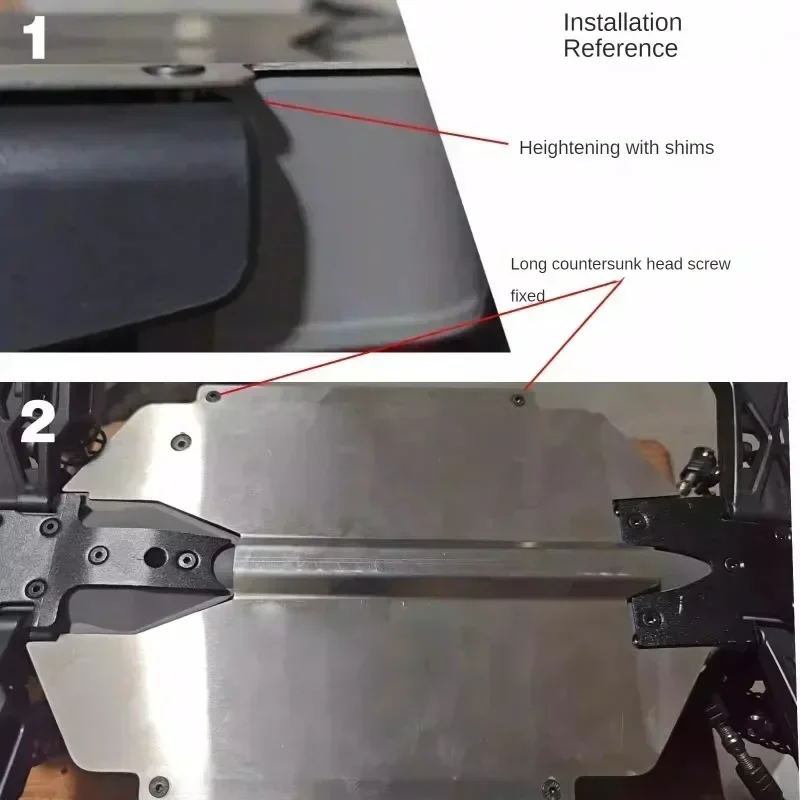 1

Installation Reference

Heightening with shims

Long countersunk head screw fixed

2