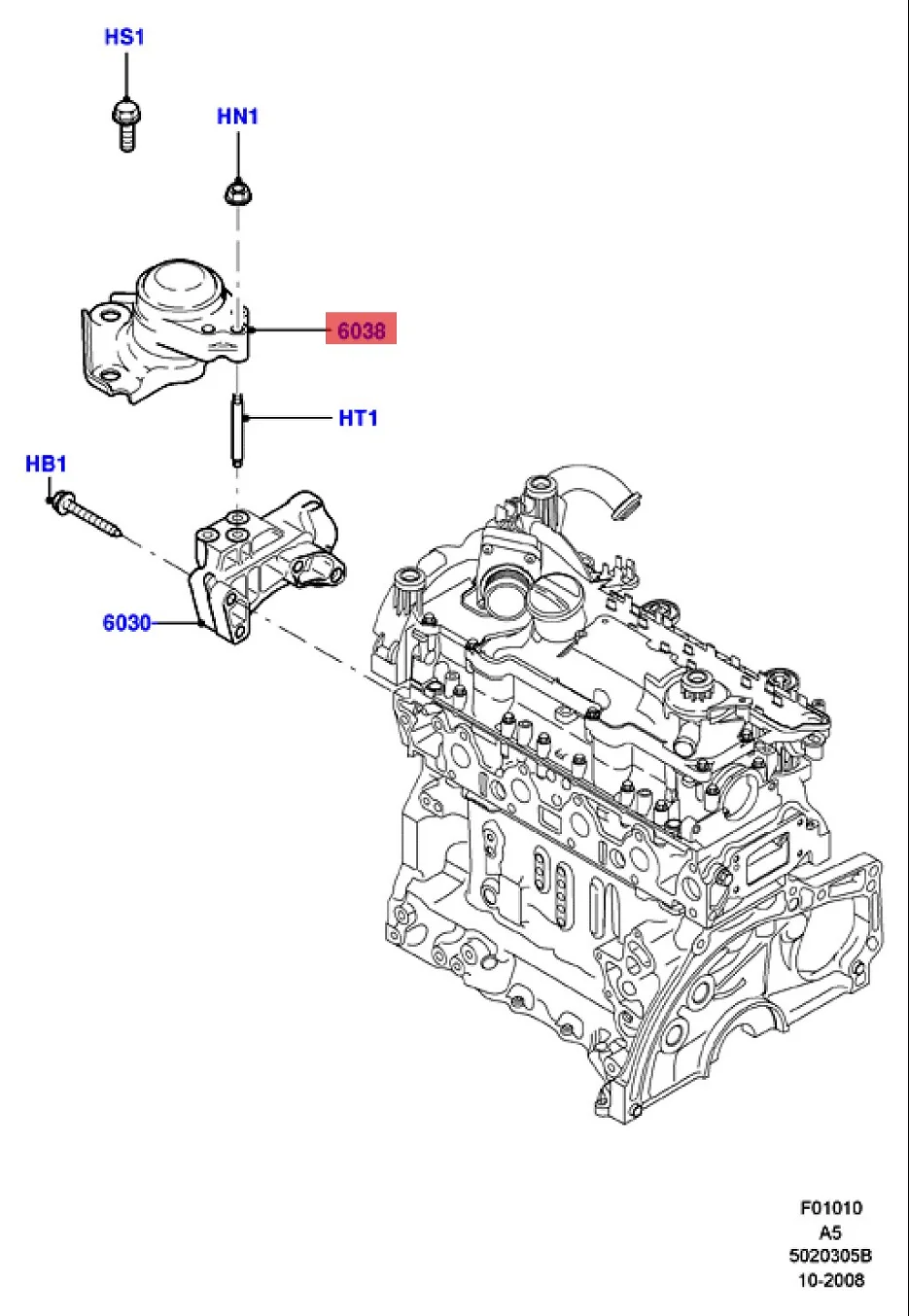 HS1

HN1

6038

HT1

HB1

6030

F01010
A5
5020305B
10-2008