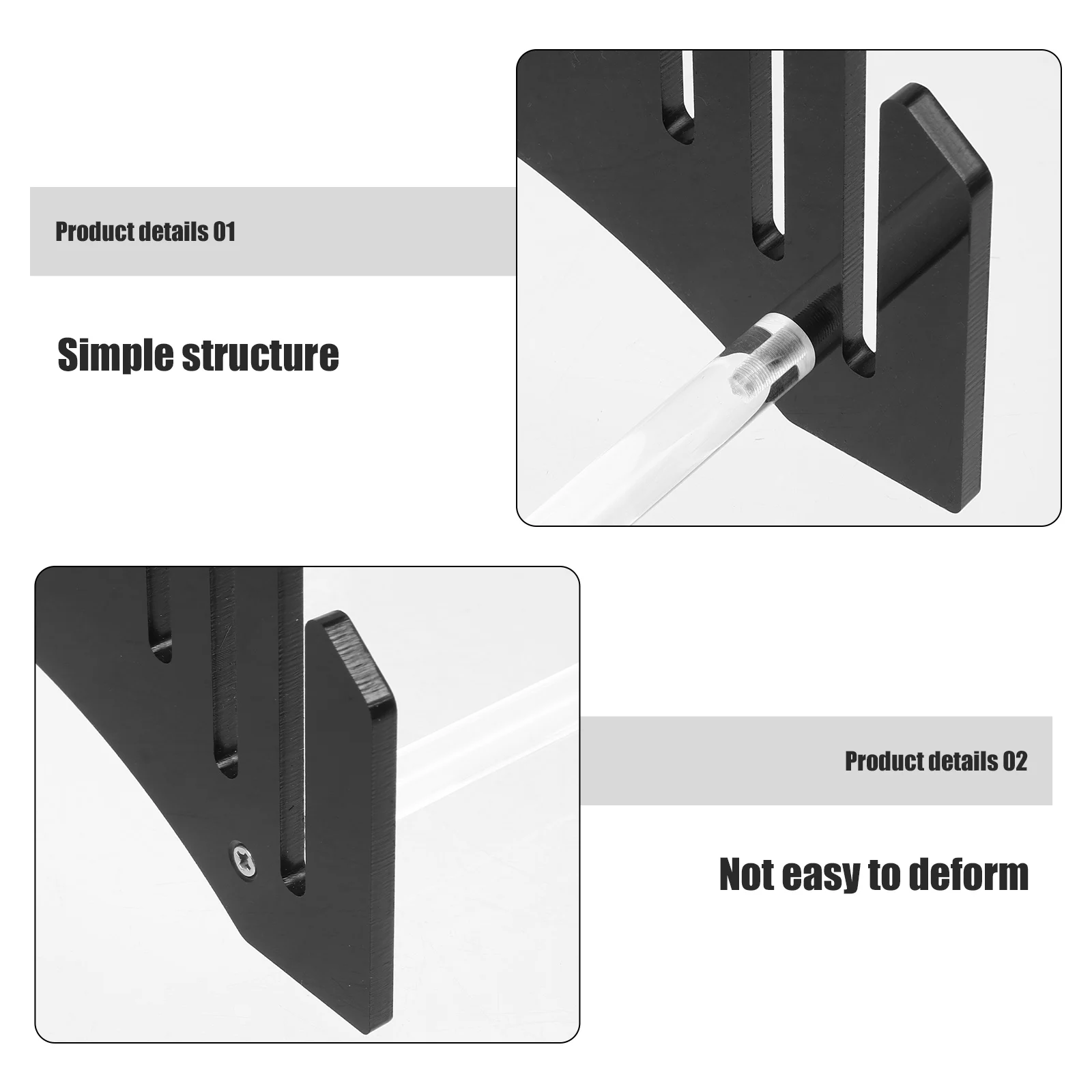 Product details 01

Simple structure

Product details 02

Not easy to deform