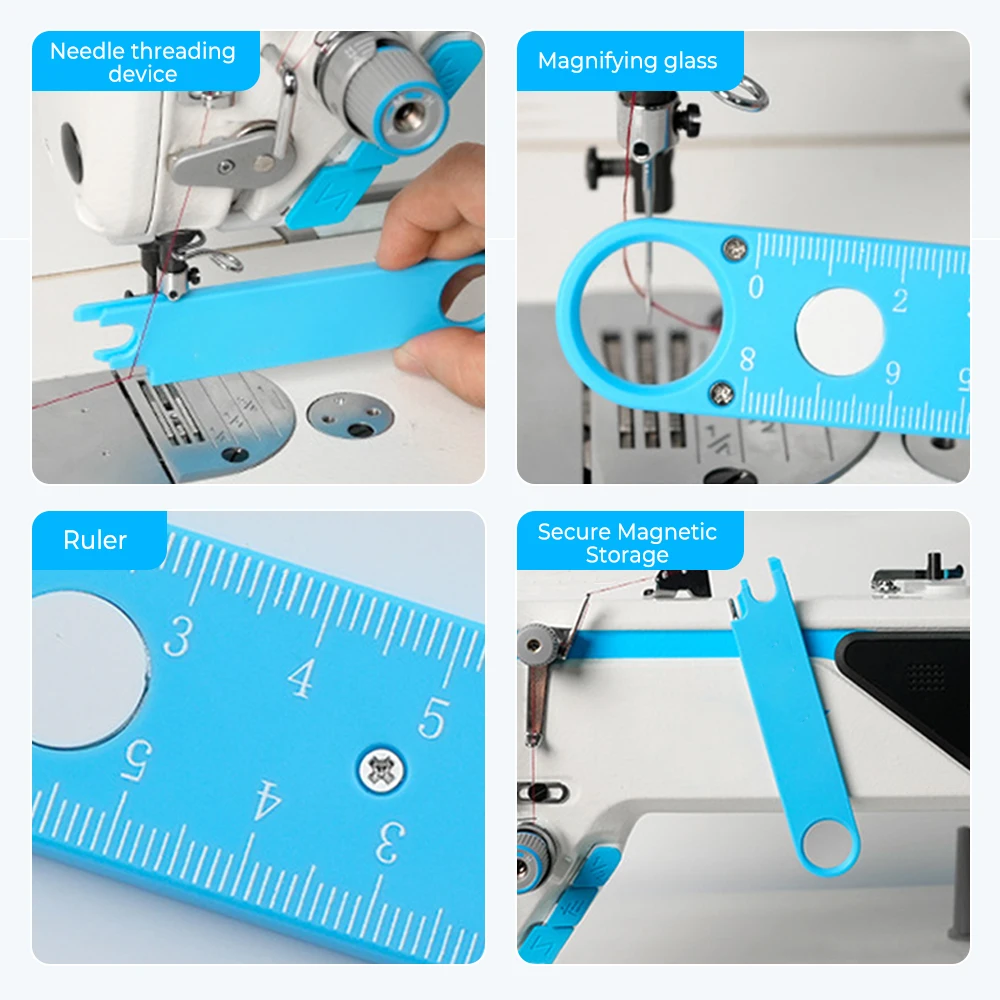 Needle threading device

Magnifying glass

0 2 8 9

Ruler

3 4 5 5 4 3

Secure Magnetic Storage