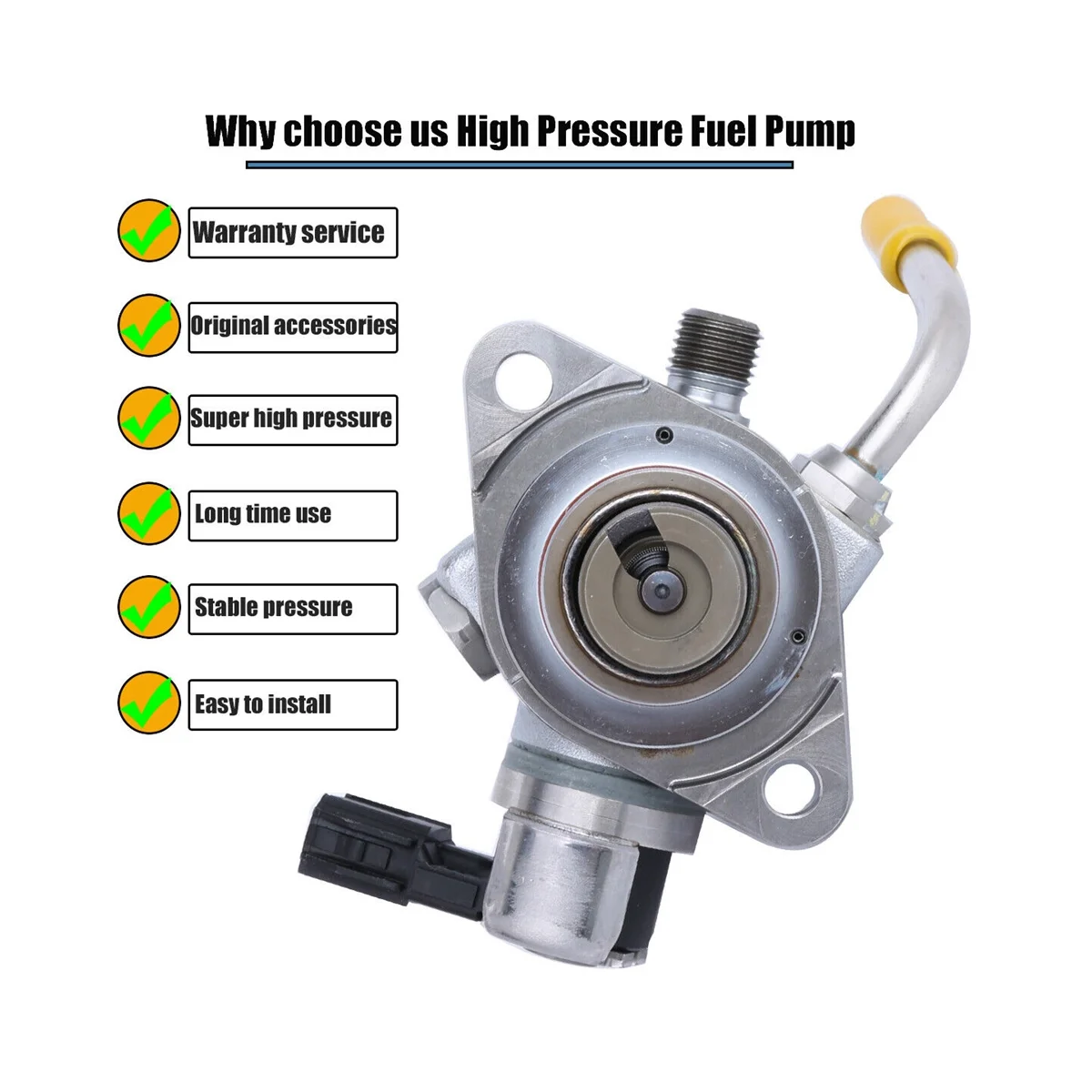 Why choose us High Pressure Fuel Pump

Warranty service

Original accessories

Super high pressure

Long time use

Stable pressure

Easy to install