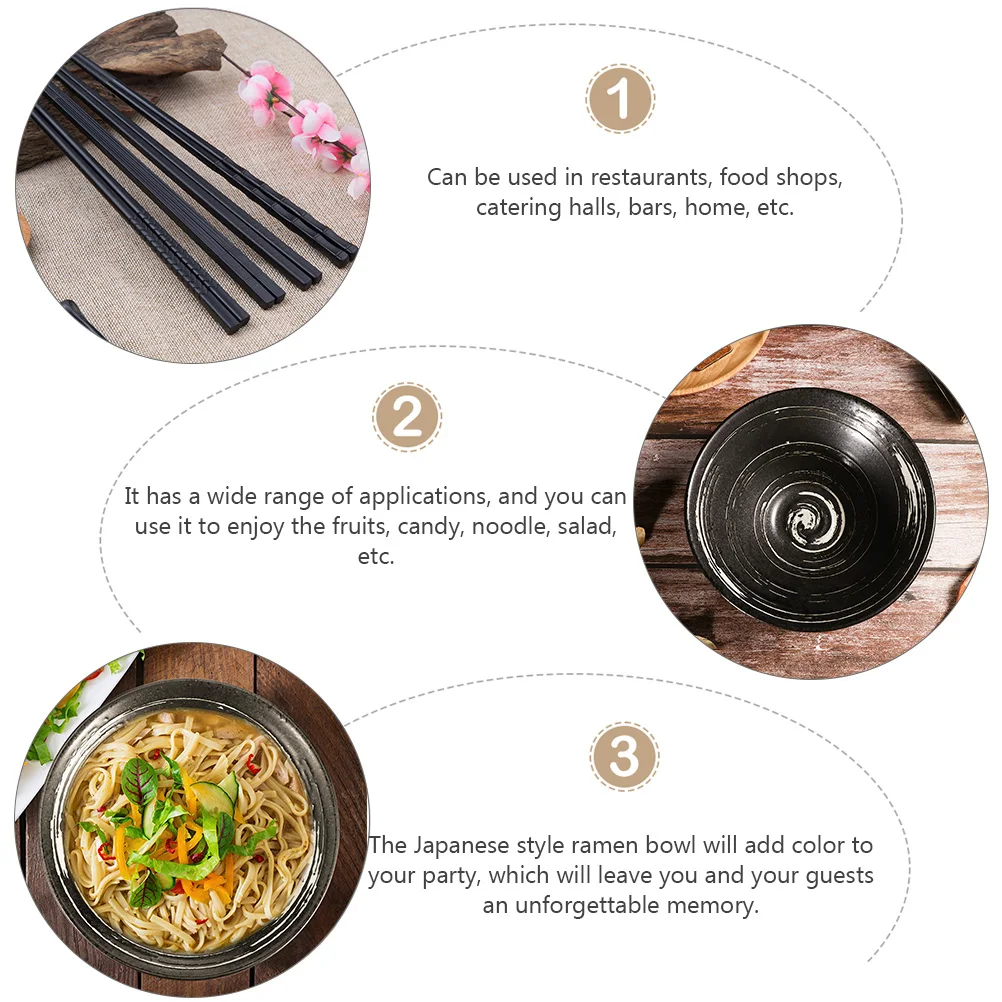 1

Can be used in restaurants, food shops, catering halls, bars, home, etc.

2

It has a wide range of applications, and you can use it to enjoy the fruits, candy, noodle, salad, etc.

3

The Japanese style ramen bowl will add color to your party, which will leave you and your guests an unforgettable memory.