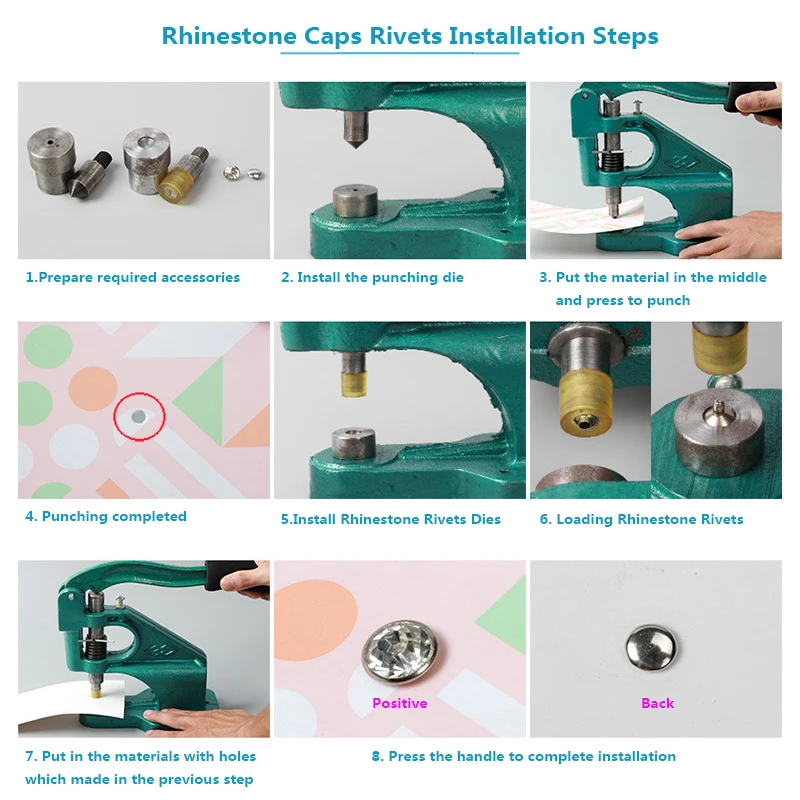 Rhinestone Caps Rivets Installation Steps

1.Prepare required accessories

2. Install the punching die

3. Put the material in the middle and press to punch

4. Punching completed

5.Install Rhinestone Rivets Dies

6. Loading Rhinestone Rivets

Positive

Back

7. Put in the materials with holes which made in the previous step

8. Press the handle to complete installation