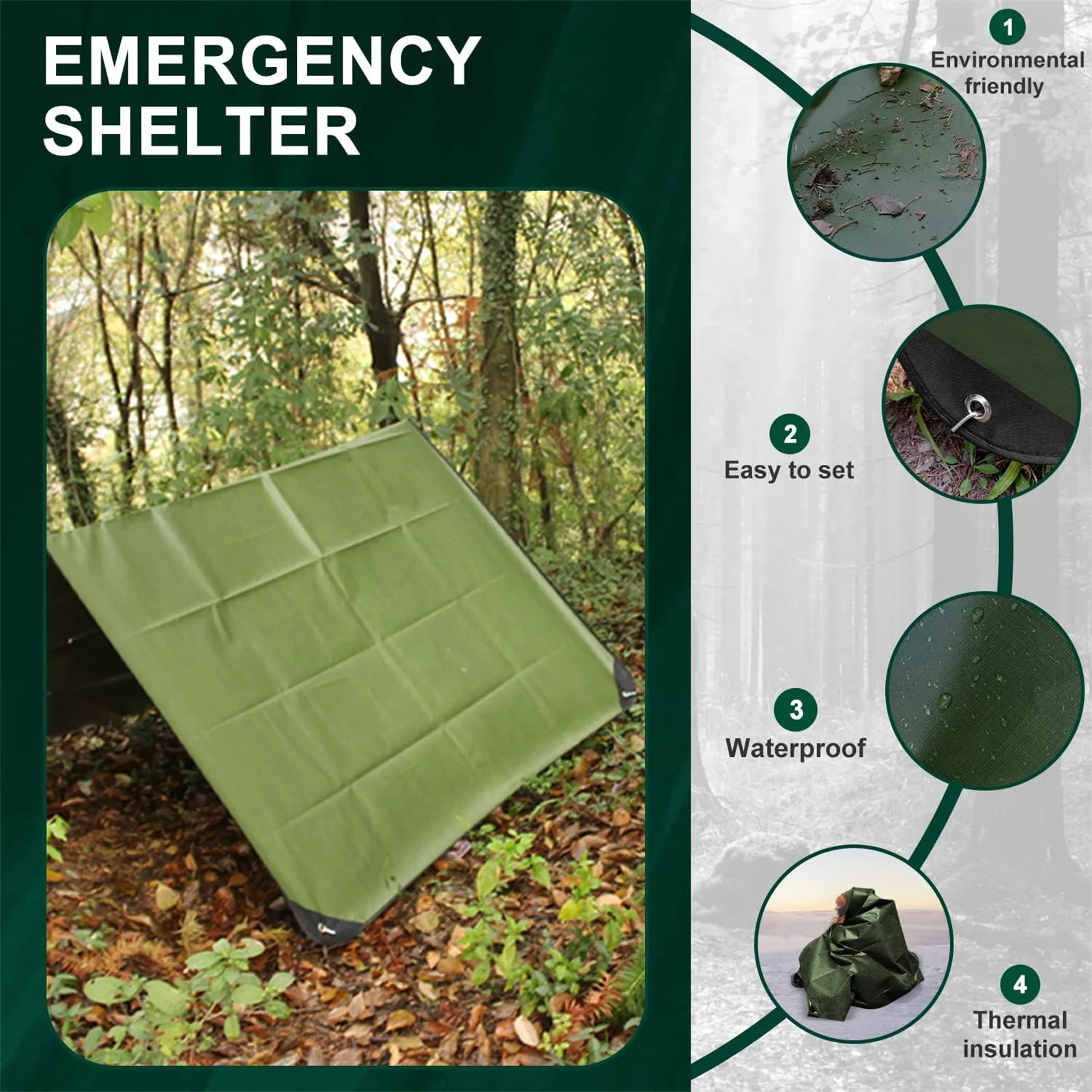 EMERGENCY SHELTER

1
Environmental friendly

2
Easy to set

3
Waterproof

4
Thermal insulation