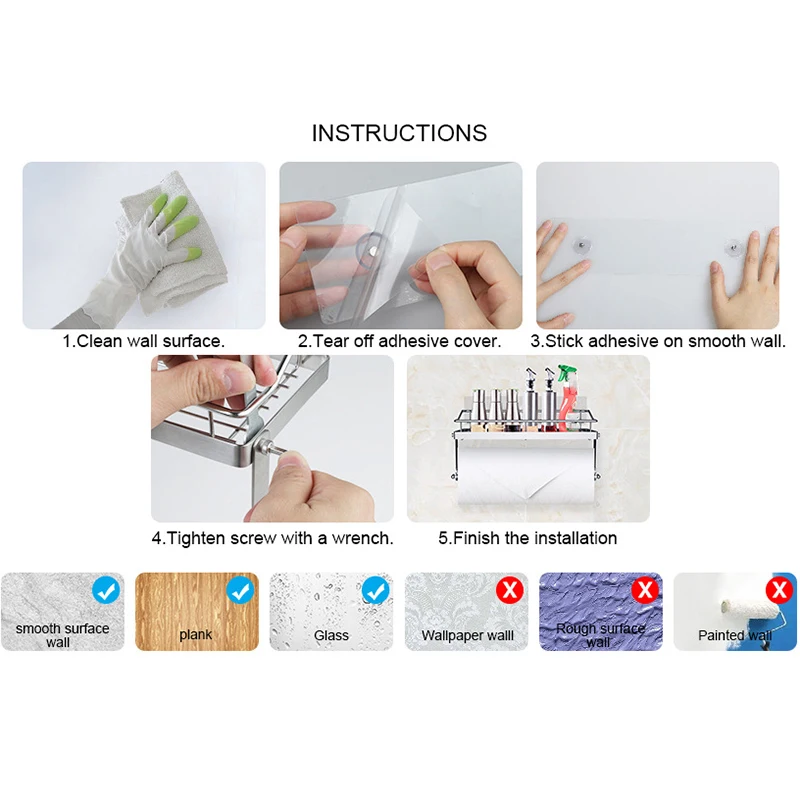 INSTRUCTIONS

1.Clean wall surface.

2.Tear off adhesive cover.

3.Stick adhesive on smooth wall.

4.Tighten screw with a wrench.

5.Finish the installation

smooth surface wall

plank

Glass

Wallpaper walll

Rough surface wall

Painted wall