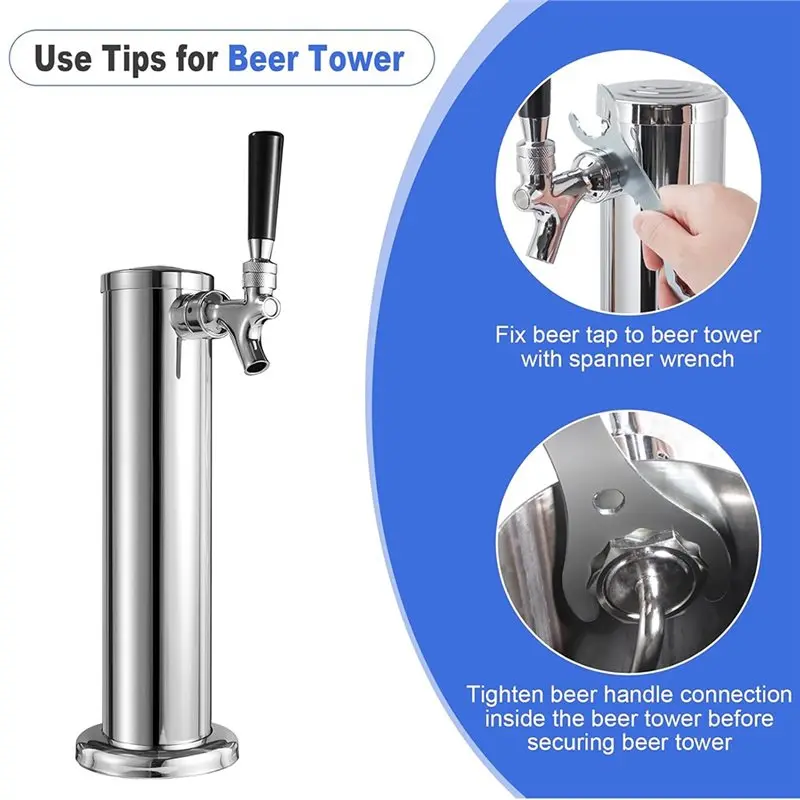 Use Tips for Beer Tower

Fix beer tap to beer tower with spanner wrench

Tighten beer handle connection inside the beer tower before securing beer tower