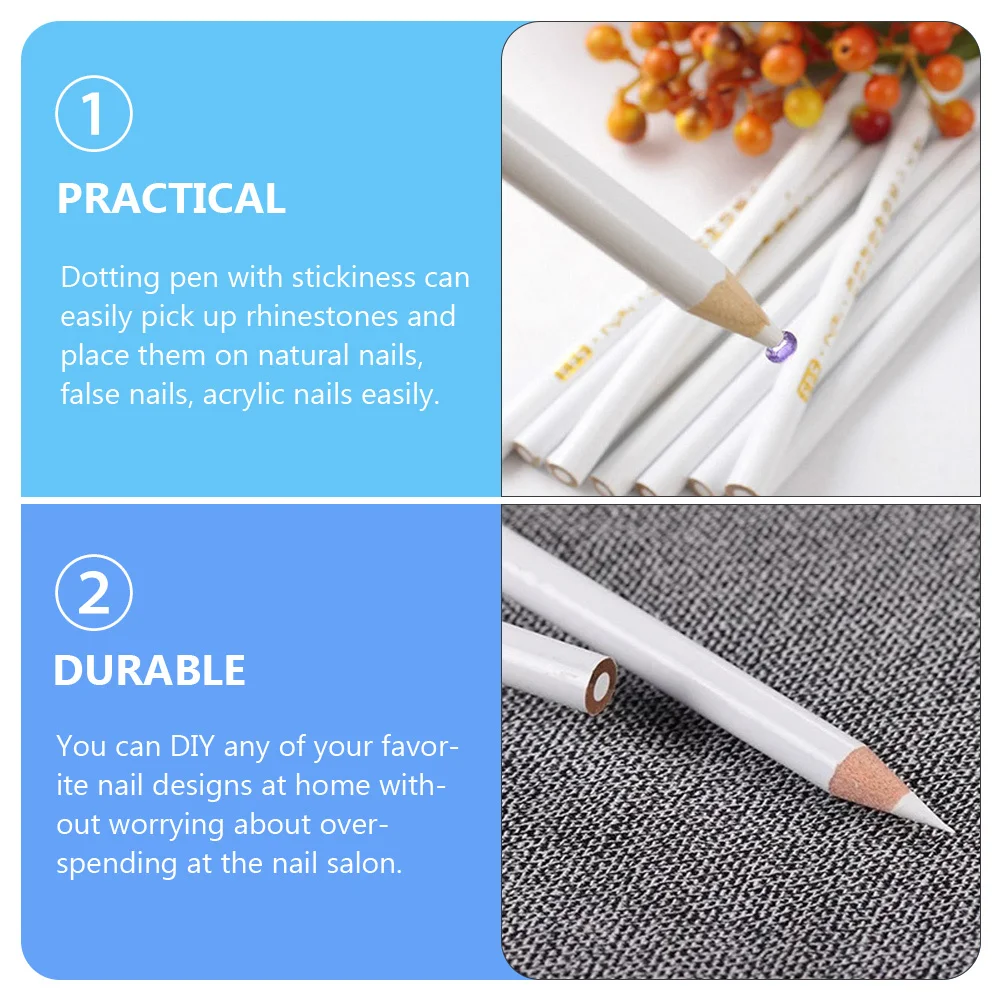 ①

PRACTICAL

Dotting pen with stickiness can easily pick up rhinestones and place them on natural nails, false nails, acrylic nails easily.

②

DURABLE

You can DIY any of your favorite nail designs at home without worrying about overspending at the nail salon.