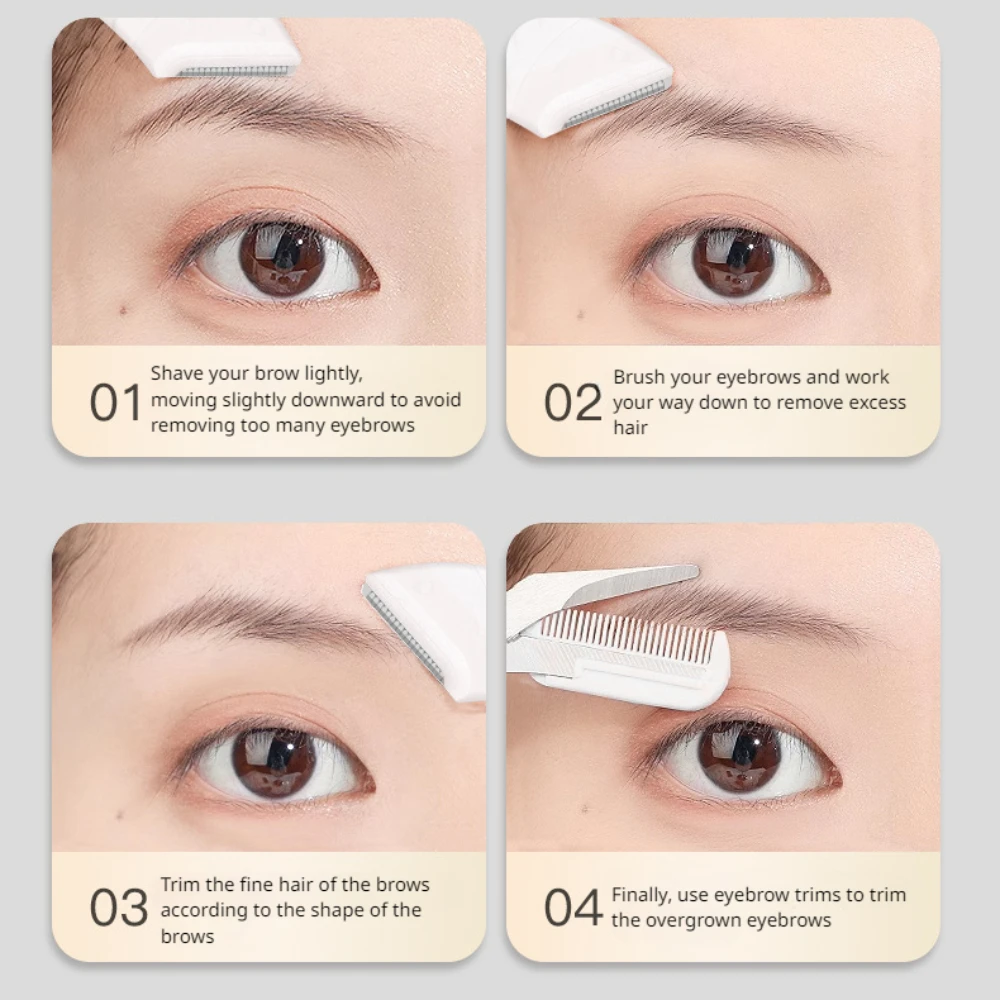 01 Shave your brow lightly, moving slightly downward to avoid removing too many eyebrows

02 Brush your eyebrows and work your way down to remove excess hair

03 Trim the fine hair of the brows according to the shape of the brows

04 Finally, use eyebrow trims to trim the overgrown eyebrows