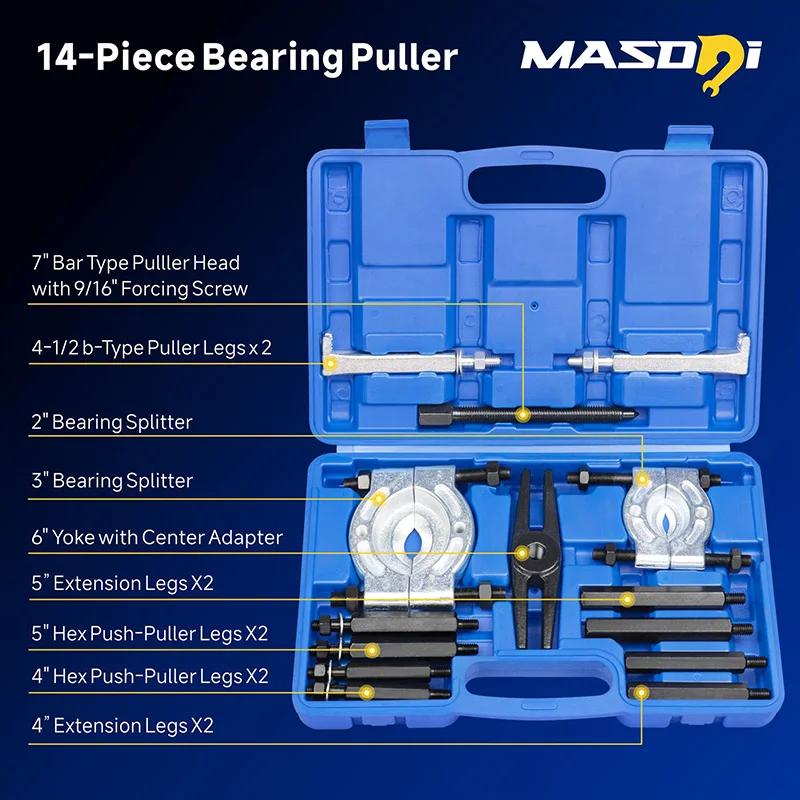 14-Piece Bearing Puller

MASDOi

7" Bar Type Puller Head with 9/16" Forcing Screw

4-1/2 b-Type Puller Legs x 2

2" Bearing Splitter

3" Bearing Splitter

6" Yoke with Center Adapter

5" Extension Legs X2

5" Hex Push-Puller Legs X2

4" Hex Push-Puller Legs X2

4" Extension Legs X2