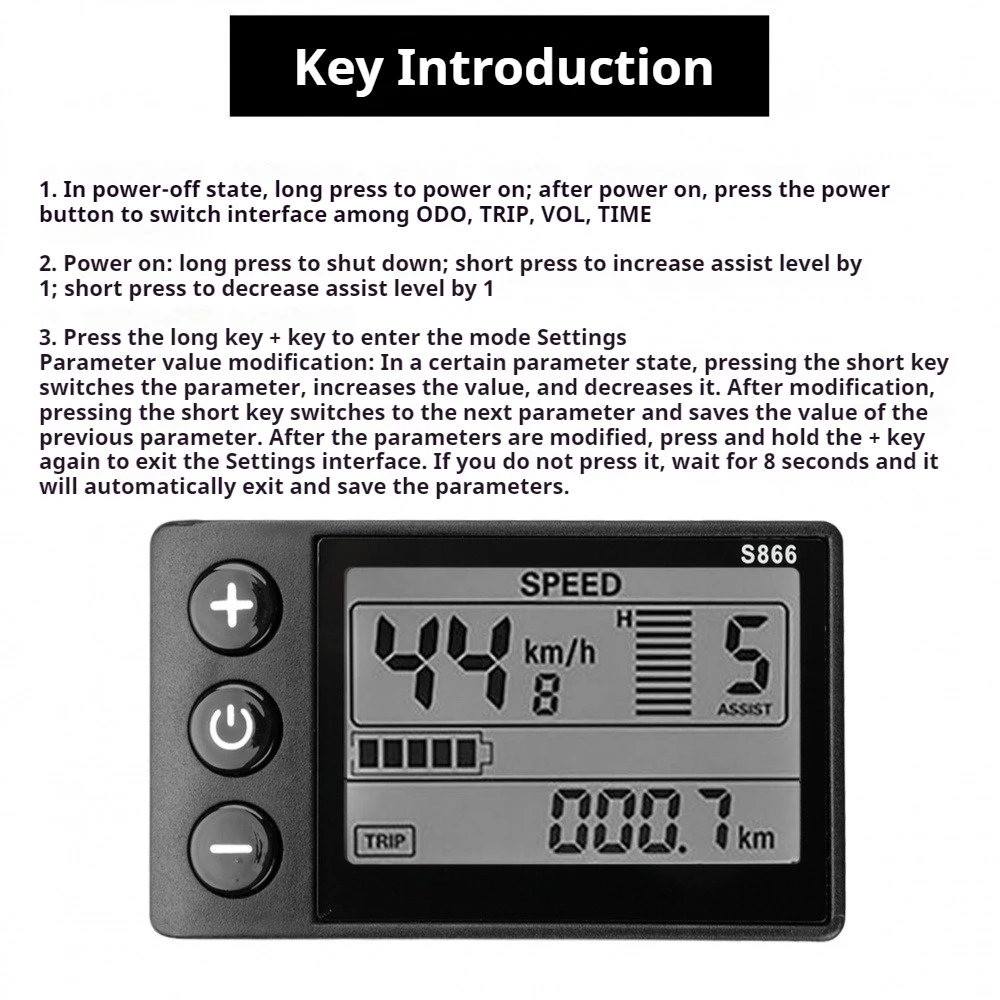 Key Introduction

1. In power-off state, long press to power on; after power on, press the power button to switch interface among ODO, TRIP, VOL, TIME

2. Power on: long press to shut down; short press to increase assist level by 1; short press to decrease assist level by 1

3. Press the long key + key to enter the mode Settings
Parameter value modification: In a certain parameter state, pressing the short key switches the parameter, increases the value, and decreases it. After modification, pressing the short key switches to the next parameter and saves the value of the previous parameter. After the parameters are modified, press and hold the + key again to exit the Settings interface. If you do not press it, wait for 8 seconds and it will automatically exit and save the parameters.

S866
SPEED
44 km/h 8
H
5
ASSIST
TRIP
000.7 km