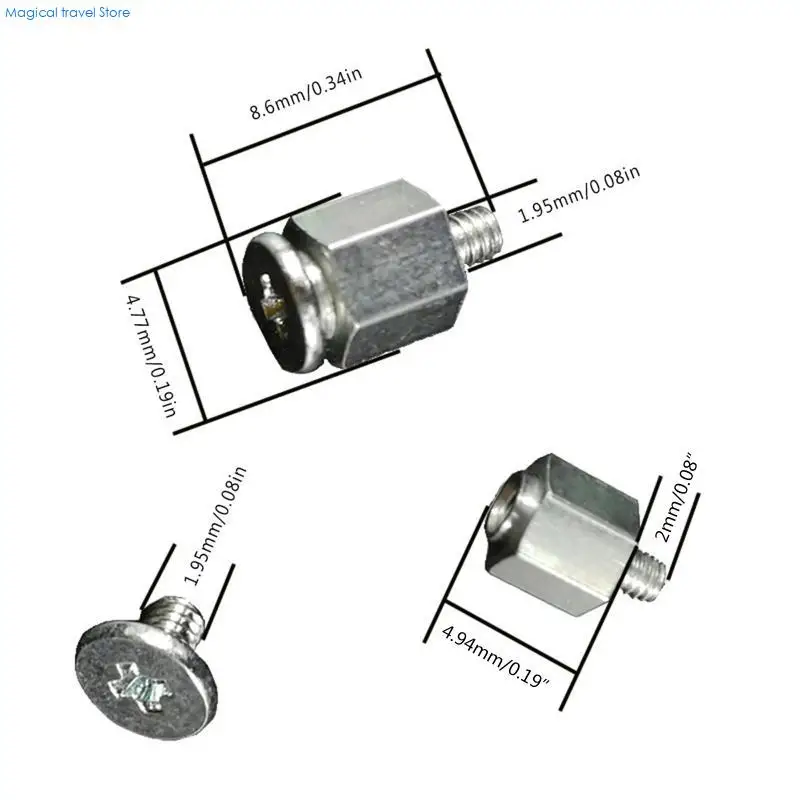 Magical travel Store

8.6mm/0.34in

1.95mm/0.08in

4.77mm/0.19in

1.95mm/0.08in

2mm/0.08"

4.94mm/0.19"