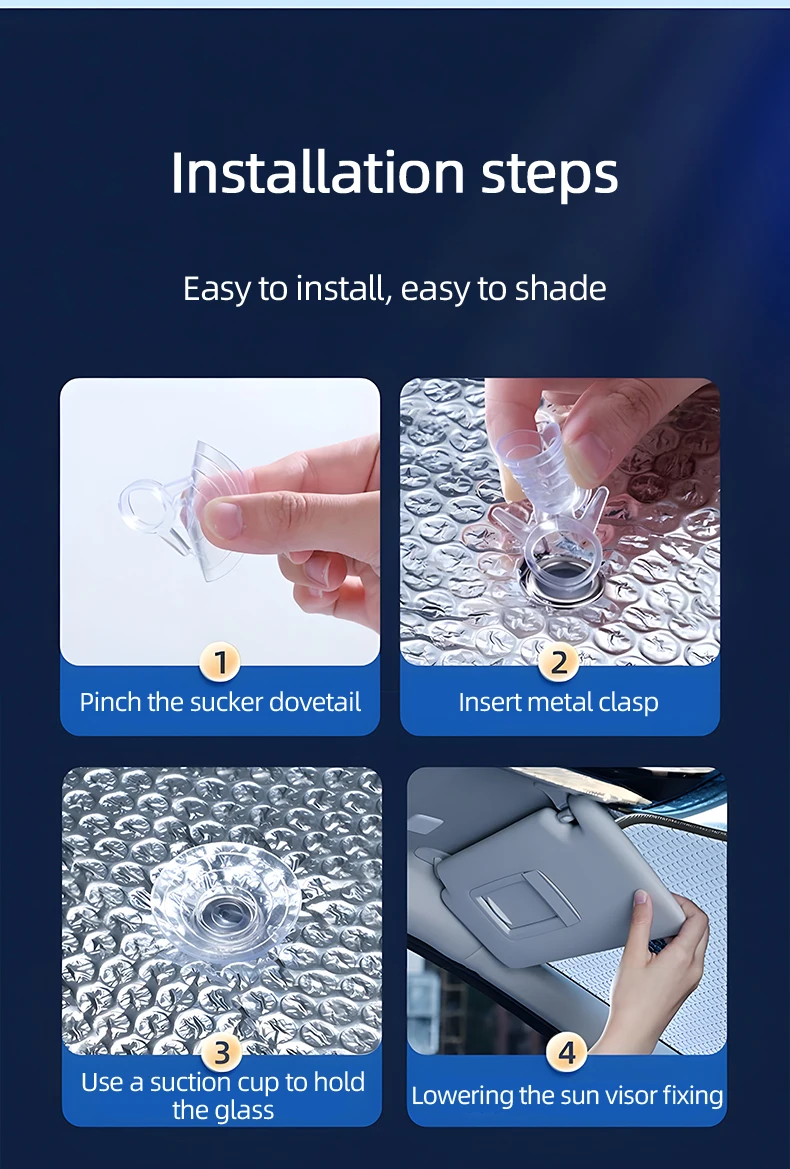 Installation steps

Easy to install, easy to shade

1
Pinch the sucker dovetail

2
Insert metal clasp

3
Use a suction cup to hold the glass

4
Lowering the sun visor fixing