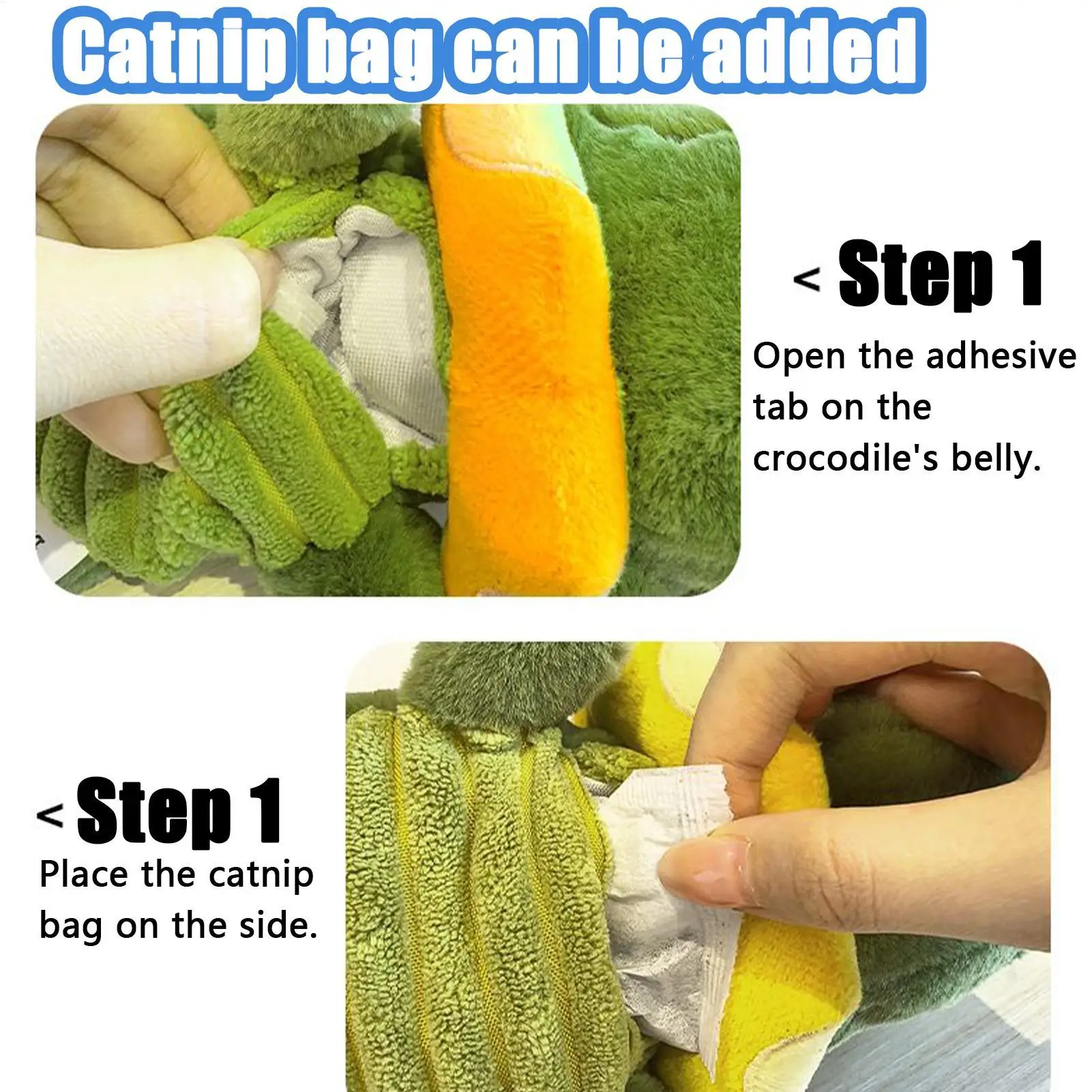 Catnip bag can be added

< Step 1
Open the adhesive tab on the crocodile's belly.

< Step 1
Place the catnip bag on the side.