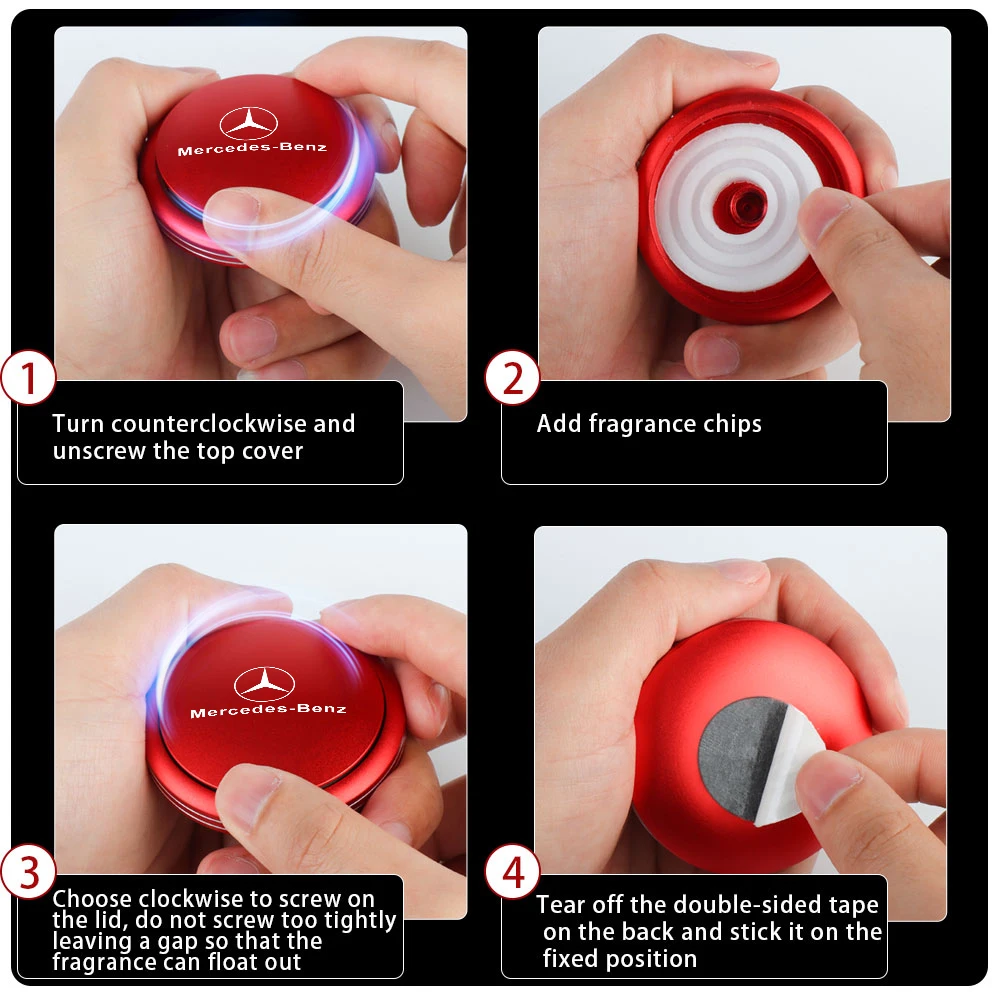 Mercedes-Benz

1

Turn counterclockwise and unscrew the top cover

2

Add fragrance chips

Mercedes-Benz

3

Choose clockwise to screw on the lid, do not screw too tightly leaving a gap so that the fragrance can float out

4

Tear off the double-sided tape on the back and stick it on the fixed position