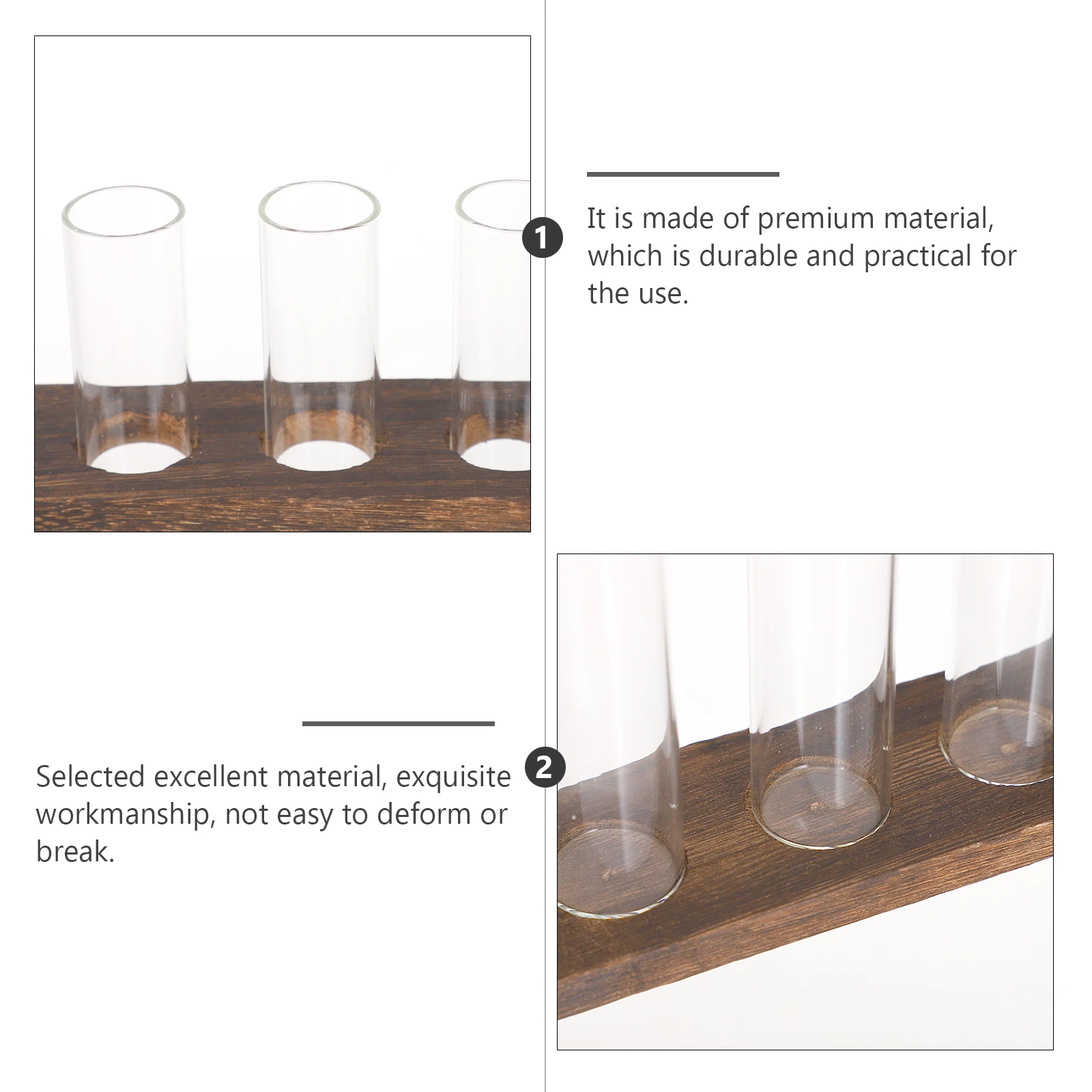 1

It is made of premium material, which is durable and practical for the use.

2

Selected excellent material, exquisite workmanship, not easy to deform or break.