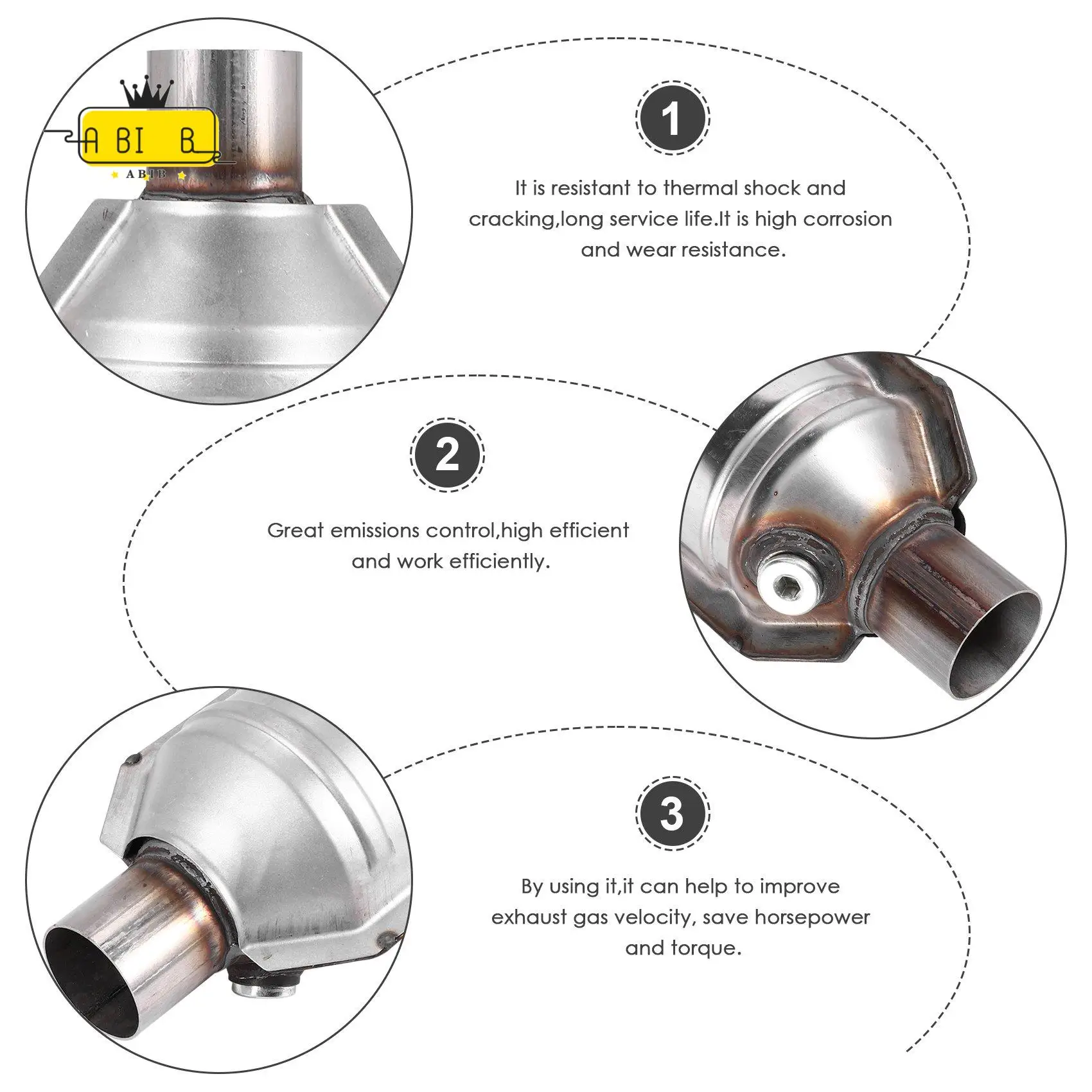 A BI B
ABIB

1

It is resistant to thermal shock and cracking,long service life.It is high corrosion and wear resistance.

2

Great emissions control,high efficient and work efficiently.

3

By using it,it can help to improve exhaust gas velocity, save horsepower and torque.